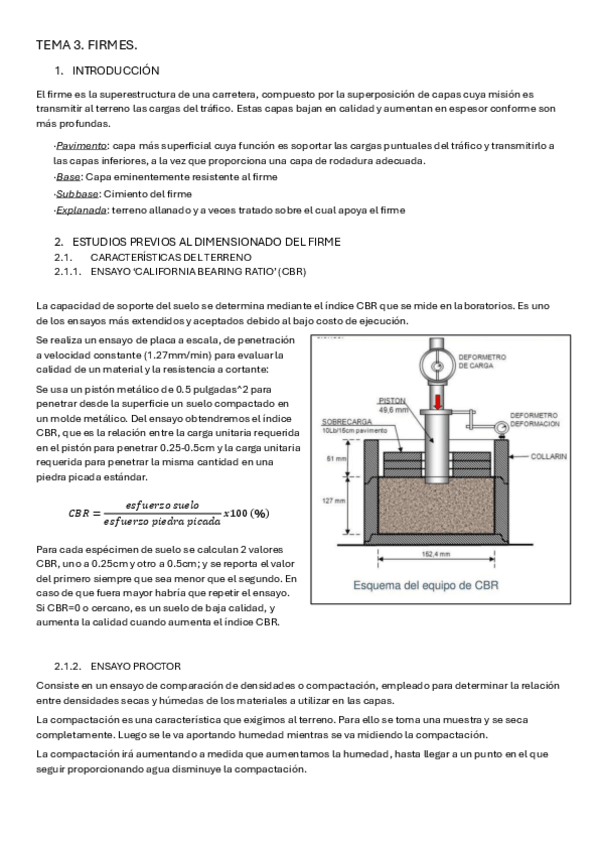 TEMA 3. FIRMES.

1. INTRODUCCIÓN

El firme es la superestructura de una carretera, compuesto por la superposición de capas cuya misión es transmitir al terreno las cargas del tráfico. Estas capas bajan en calidad y aumentan en espesor conforme son más profundas.

·Pavimento: capa más superficial cuya función es soportar las cargas puntuales del tráfico y transmitirlo a las capas inferiores, a la vez que proporciona una capa de rodadura adecuada.
·Base: Capa eminentemente resistente al firme
·Subbase: Cimiento del firme
·Explanada: terreno allanado y a veces tratado sobre el cual apoya el firme

2. ESTUDIOS PREVIOS AL DIMENSIONADO DEL FIRME
2.1. CARACTERÍSTICAS DEL TERRENO
2.1.1. ENSAYO 'CALIFORNIA BEARING RATIO' (CBR)

La capacidad de soporte del suelo se determina mediante el índice CBR que se mide en laboratorios. Es uno de los ensayos más extendidos y aceptados debido al bajo costo de ejecución.

Se realiza un ensayo de placa a escala, de penetración a velocidad constante (1.27mm/min) para evaluar la calidad de un material y la resistencia a cortante:

Se usa un pistón metálico de 0.5 pulgadas^2 para penetrar desde la superficie un suelo compactado en un molde metálico. Del ensayo obtendremos el índice CBR, que es la relación entre la carga unitaria requerida en el pistón para penetrar 0.25-0.5cm y la carga unitaria requerida para penetrar la misma cantidad en una piedra picada estándar.

$CBR = \frac{esfuerzo\ suelo}{esfuerzo\ piedra\ picada} x100\ (\%)$

Para cada espécimen de suelo se calculan 2 valores CBR, uno a 0.25cm y otro a 0.5cm; y se reporta el valor del primero siempre que sea menor que el segundo. En caso de que fuera mayor habría que repetir el ensayo. Si CBR=0 o cercano, es un suelo de baja calidad, y aumenta la calidad cuando aumenta el índice CBR.

DEFORMETRO DE CARGA
PISTON 49,6 mm
SOBRECARGA 10Lb/15cm pavimento
DEFORMETRO DEFORMACION
COLLARIN
51 mm
127 mm
152,4 mm
Esquema del equipo de CBR

2.1.2. ENSAYO PROCTOR

Consiste en un ensayo de comparación de densidades o compactación, empleado para determinar la relación entre densidades secas y húmedas de los materiales a utilizar en las capas.

La compactación es una característica que exigimos al terreno. Para ello se toma una muestra y se seca completamente. Luego se le va aportando humedad mientras se va midiendo la compactación.

La compactación irá aumentando a medida que aumentamos la humedad, hasta llegar a un punto en el que seguir proporcionando agua disminuye la compactación.