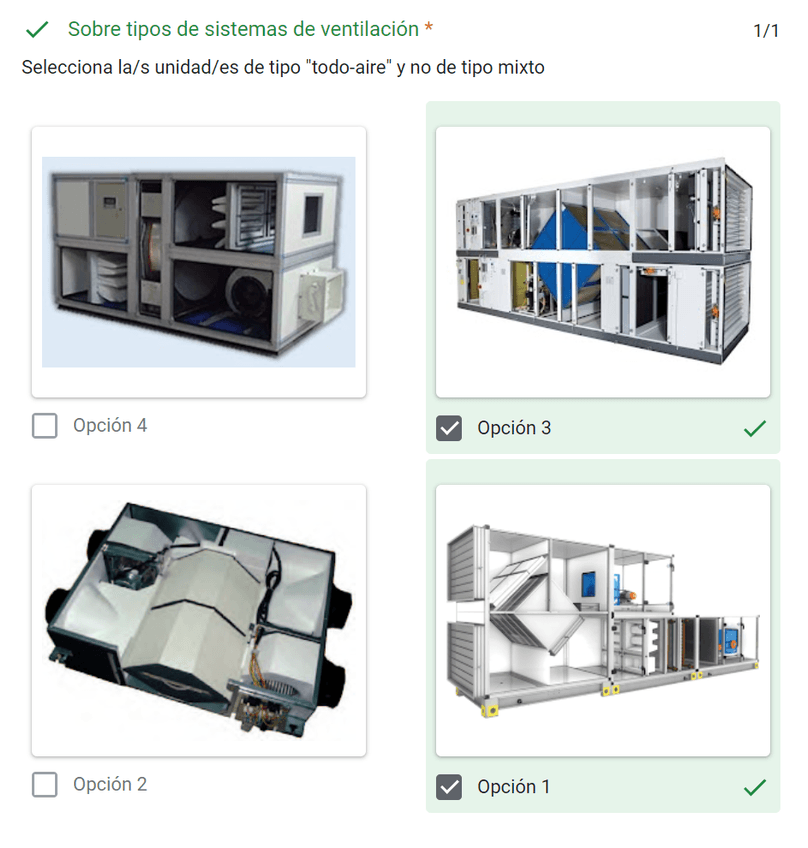 Sobre tipos de sistemas de ventilación *

1/1

Selecciona la/s unidad/es de tipo "todo-aire" y no de tipo mixto

Opción 4

Opción 3

Opción 2

Opción 1