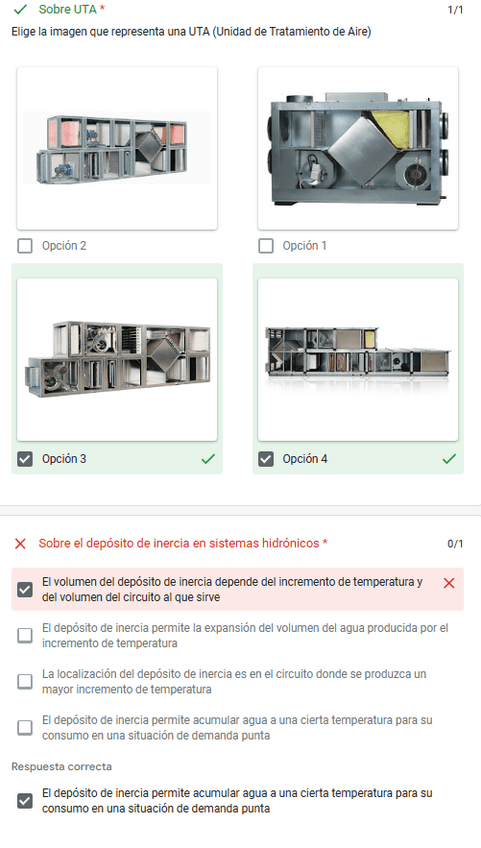 Sobre UTA *

1/1

Elige la imagen que representa una UTA (Unidad de Tratamiento de Aire)

Opción 2

Opción 1

Opción 3

Opción 4

Sobre el depósito de inercia en sistemas hidrónicos *

0/1

El volumen del depósito de inercia depende del incremento de temperatura y del volumen del circuito al que sirve

El depósito de inercia permite la expansión del volumen del agua producida por el incremento de temperatura

La localización del depósito de inercia es en el circuito donde se produzca un mayor incremento de temperatura

El depósito de inercia permite acumular agua a una cierta temperatura para su consumo en una situación de demanda punta

Respuesta correcta

El depósito de inercia permite acumular agua a una cierta temperatura para su consumo en una situación de demanda punta