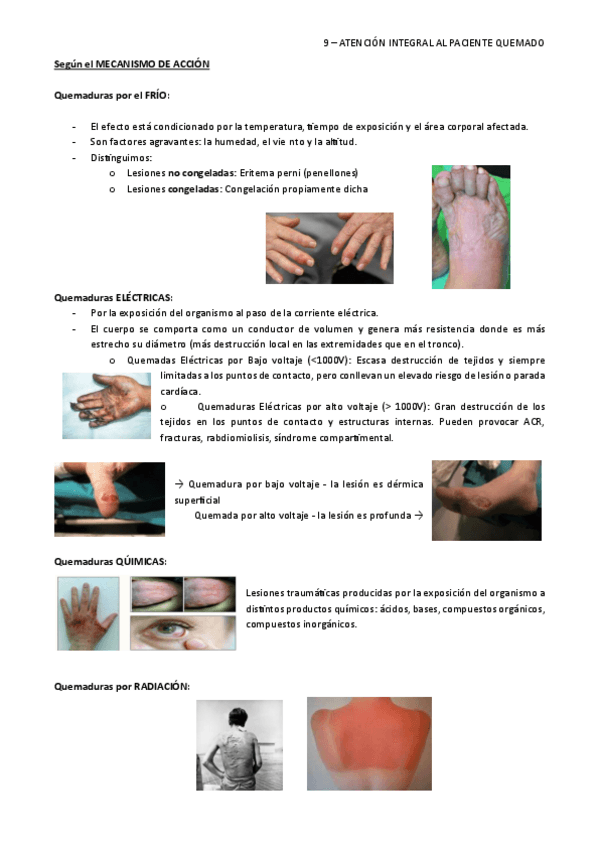 9 – ATENCIÓN INTEGRAL AL PACIENTE QUEMADO

Según el MECANISMO DE ACCIÓN

Quemaduras por el FRÍO:

- El efecto está condicionado por la temperatura, tiempo de exposición y el área corporal afectada.
- Son factores agravantes: la humedad, el vie nto y la altitud.
- Distinguimos:
  o Lesiones no congeladas: Eritema perni (penellones)
  o Lesiones congeladas: Congelación propiamente dicha

Quemaduras ELÉCTRICAS:
- Por la exposición del organismo al paso de la corriente eléctrica.
- El cuerpo se comporta como un conductor de volumen y genera más resistencia donde es más estrecho su diámetro (más destrucción local en las extremidades que en el tronco).
  o Quemadas Eléctricas por Bajo voltaje (<1000V): Escasa destrucción de tejidos y siempre limitadas a los puntos de contacto, pero conllevan un elevado riesgo de lesión o parada cardíaca.
  o Quemaduras Eléctricas por alto voltaje (> 1000V): Gran destrucción de los tejidos en los puntos de contacto y estructuras internas. Pueden provocar ACR, fracturas, rabdiomiolisis, síndrome compartimental.

→ Quemadura por bajo voltaje - la lesión es dérmica superficial
Quemada por alto voltaje - la lesión es profunda →

Quemaduras QÚIMICAS:

Lesiones traumáticas producidas por la exposición del organismo a distintos productos químicos: ácidos, bases, compuestos orgánicos, compuestos inorgánicos.

Quemaduras por RADIACIÓN: