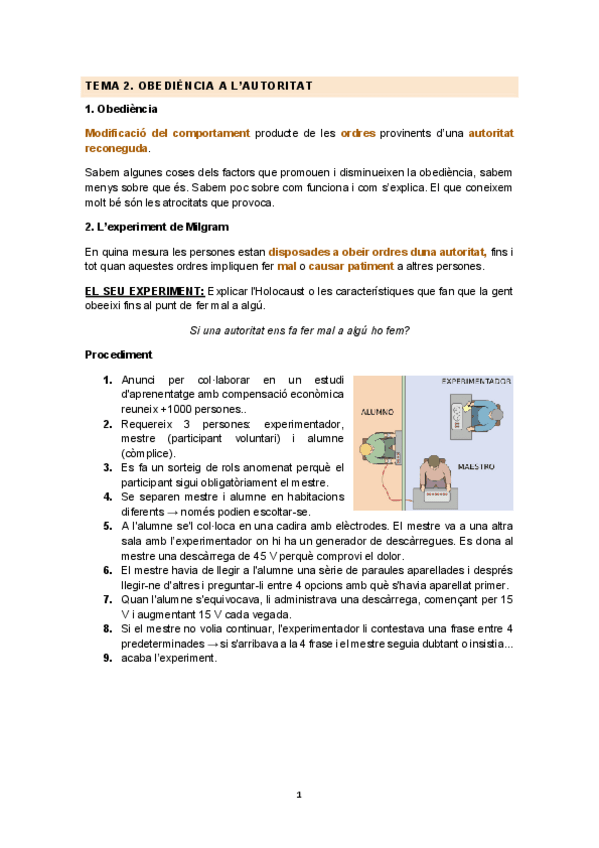 TEMA 2. OBEDIÈNCIA A L'AUTORITAT

1. Obediència

Modificació del comportament producte de les ordres provinents d'una autoritat reconeguda.

Sabem algunes coses dels factors que promouen i disminueixen la obediència, sabem menys sobre que és. Sabem poc sobre com funciona i com s'explica. El que coneixem molt bé són les atrocitats que provoca.

2. L'experiment de Milgram

En quina mesura les persones estan disposades a obeir ordres duna autoritat, fins i tot quan aquestes ordres impliquen fer mal o causar patiment a altres persones.

EL SEU EXPERIMENT: Explicar l'Holocaust o les característiques que fan que la gent obeeixi fins al punt de fer mal a algú.

Si una autoritat ens fa fer mal a algú ho fem?

Procediment

1. Anunci per col·laborar en un estudi d'aprenentatge amb compensació econòmica reuneix +1000 persones..
2. Requereix 3 persones: experimentador, mestre (participant voluntari) i alumne (còmplice).
3. Es fa un sorteig de rols anomenat perquè el participant sigui obligatòriament el mestre.
4. Se separen mestre i alumne en habitacions diferents → només podien escoltar-se.
5. A l'alumne se'l col·loca en una cadira amb elèctrodes. El mestre va a una altra sala amb l'experimentador on hi ha un generador de descàrregues. Es dona al mestre una descàrrega de 45 V perquè comprovi el dolor.
6. El mestre havia de llegir a l'alumne una sèrie de paraules aparellades i després llegir-ne d'altres i preguntar-li entre 4 opcions amb què s'havia aparellat primer.
7. Quan l'alumne s'equivocava, li administrava una descàrrega, començant per 15 V i augmentant 15 V cada vegada.
8. Si el mestre no volia continuar, l'experimentador li contestava una frase entre 4 predeterminades → si s'arribava a la 4 frase i el mestre seguia dubtant o insistia...
9. acaba l'experiment.

EXPERIMENTADOR

ALUMNO

MAESTRO

1