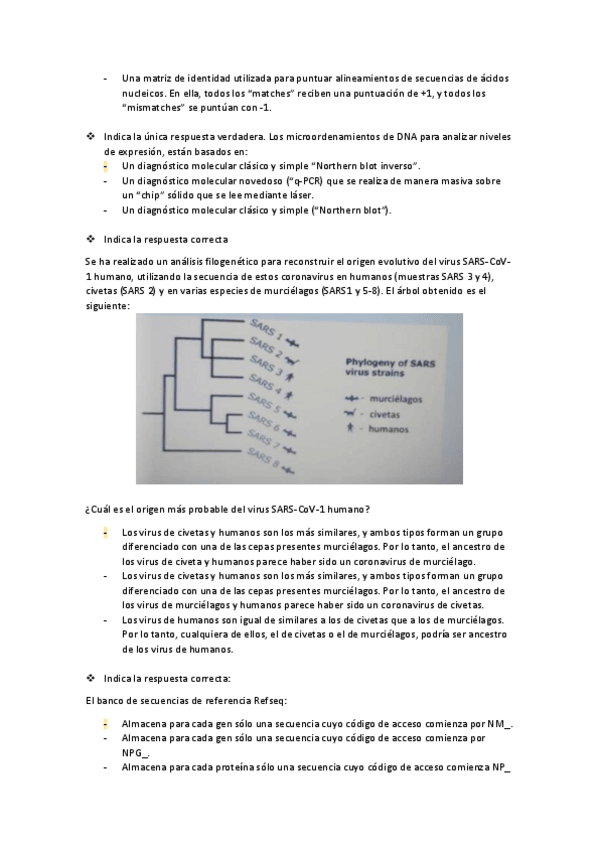 - Una matriz de identidad utilizada para puntuar alineamientos de secuencias de ácidos nucleicos. En ella, todos los "matches" reciben una puntuación de +1, y todos los "mismatches" se puntúan con -1.

❖ Indica la única respuesta verdadera. Los microordenamientos de DNA para analizar niveles de expresión, están basados en:
- Un diagnóstico molecular clásico y simple "Northern blot inverso".
- Un diagnóstico molecular novedoso ("q-PCR) que se realiza de manera masiva sobre un "chip" sólido que se lee mediante láser.
- Un diagnóstico molecular clásico y simple ("Northern blot").

❖ Indica la respuesta correcta

Se ha realizado un análisis filogenético para reconstruir el origen evolutivo del virus SARS-CoV-1 humano, utilizando la secuencia de estos coronavirus en humanos (muestras SARS 3 y 4), civetas (SARS 2) y en varias especies de murciélagos (SARS1 y 5-8). El árbol obtenido es el siguiente:

SARS 1
SARS 2
SARS 3
SARS 4
SARS 5
SARS 6
SARS 7
SARS 8

Phylogeny of SARS virus strains
- murciélagos
- civetas
- humanos

¿Cuál es el origen más probable del virus SARS-CoV-1 humano?

- Los virus de civetas y humanos son los más similares, y ambos tipos forman un grupo diferenciado con una de las cepas presentes murciélagos. Por lo tanto, el ancestro de los virus de civeta y humanos parece haber sido un coronavirus de murciélago.
- Los virus de civetas y humanos son los más similares, y ambos tipos forman un grupo diferenciado con una de las cepas presentes murciélagos. Por lo tanto, el ancestro de los virus de murciélagos y humanos parece haber sido un coronavirus de civetas.
- Los virus de humanos son igual de similares a los de civetas que a los de murciélagos. Por lo tanto, cualquiera de ellos, el de civetas o el de murciélagos, podría ser ancestro de los virus de humanos.

❖ Indica la respuesta correcta:

El banco de secuencias de referencia Refseq:

- Almacena para cada gen sólo una secuencia cuyo código de acceso comienza por NM_.
- Almacena para cada gen sólo una secuencia cuyo código de acceso comienza por NPG_.
- Almacena para cada proteína sólo una secuencia cuyo código de acceso comienza NP_