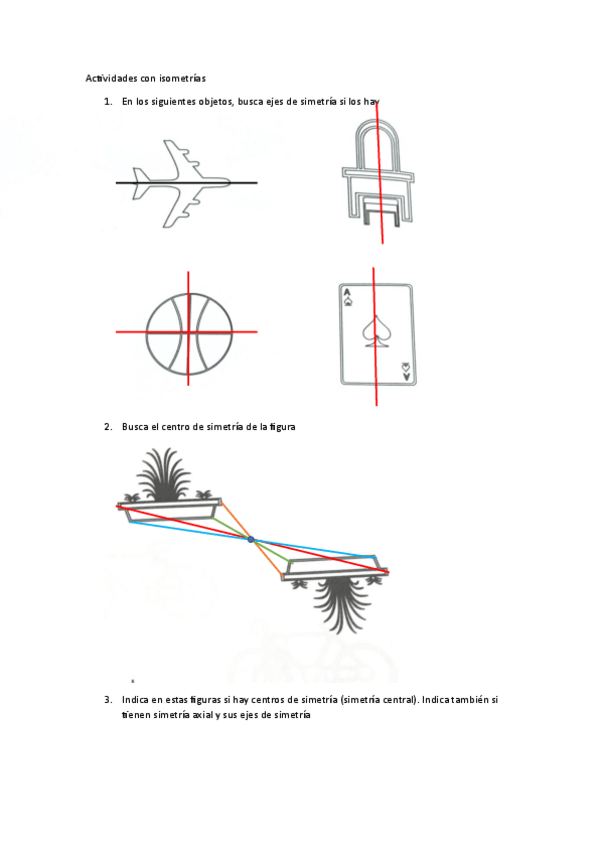 Actividades con isometrías

1. En los siguientes objetos, busca ejes de simetría si los hay

A

A

2. Busca el centro de simetría de la figura

3. Indica en estas figuras si hay centros de simetría (simetría central). Indica también si tienen simetría axial y sus ejes de simetría