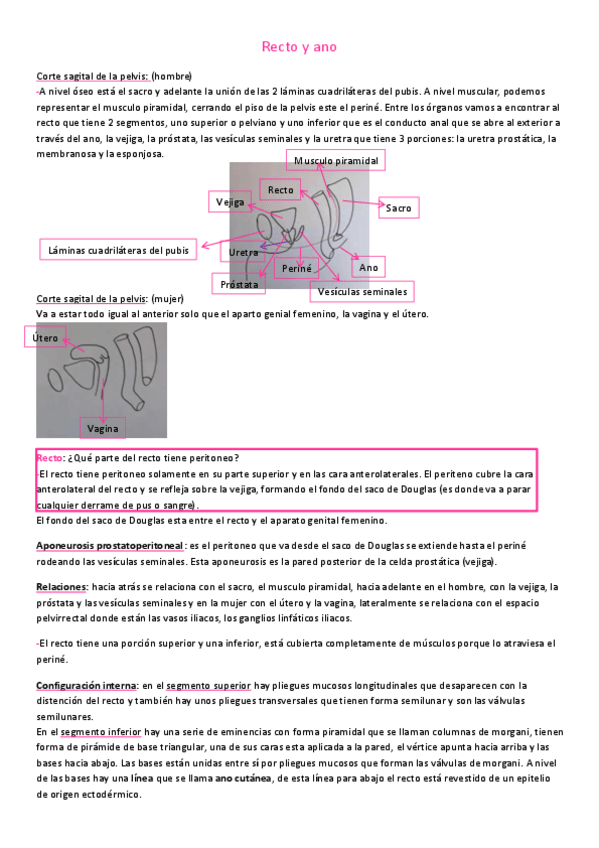 Recto y ano

Corte sagital de la pelvis: (hombre)
-A nivel óseo está el sacro y adelante la unión de las 2 láminas cuadriláteras del pubis. A nivel muscular, podemos representar el musculo piramidal, cerrando el piso de la pelvis este el periné. Entre los órganos vamos a encontrar al recto que tiene 2 segmentos, uno superior o pelviano y uno inferior que es el conducto anal que se abre al exterior a través del ano, la vejiga, la próstata, las vesículas seminales y la uretra que tiene 3 porciones: la uretra prostática, la membranosa y la esponjosa.

Musculo piramidal
Recto
Vejiga
Sacro
Láminas cuadriláteras del pubis
Uretra
Periné
Ano
Próstata
Vesículas seminales

Corte sagital de la pelvis: (mujer)
Va a estar todo igual al anterior solo que el aparto genial femenino, la vagina y el útero.

Útero
Vagina

Recto: ¿Qué parte del recto tiene peritoneo?
-El recto tiene peritoneo solamente en su parte superior y en las cara anterolaterales. El periteno cubre la cara anterolateral del recto y se refleja sobre la vejiga, formando el fondo del saco de Douglas (es donde va a parar cualquier derrame de pus o sangre).
El fondo del saco de Douglas esta entre el recto y el aparato genital femenino.

Aponeurosis prostatoperitoneal: es el peritoneo que va desde el saco de Douglas se extiende hasta el periné rodeando las vesículas seminales. Esta aponeurosis es la pared posterior de la celda prostática (vejiga).

Relaciones: hacia atrás se relaciona con el sacro, el musculo piramidal, hacia adelante en el hombre, con la vejiga, la próstata y las vesículas seminales y en la mujer con el útero y la vagina, lateralmente se relaciona con el espacio pelvirrectal donde están las vasos iliacos, los ganglios linfáticos iliacos.

-El recto tiene una porción superior y una inferior, está cubierta completamente de músculos porque lo atraviesa el periné.

Configuración interna: en el segmento superior hay pliegues mucosos longitudinales que desaparecen con la distención del recto y también hay unos pliegues transversales que tienen forma semilunar y son las válvulas semilunares.
En el segmento inferior hay una serie de eminencias con forma piramidal que se llaman columnas de morgani, tienen forma de pirámide de base triangular, una de sus caras esta aplicada a la pared, el vértice apunta hacia arriba y las bases hacia abajo. Las bases están unidas entre sí por pliegues mucosos que forman las válvulas de morgani. A nivel de las bases hay una línea que se llama ano cutánea, de esta línea para abajo el recto está revestido de un epitelio de origen ectodérmico.