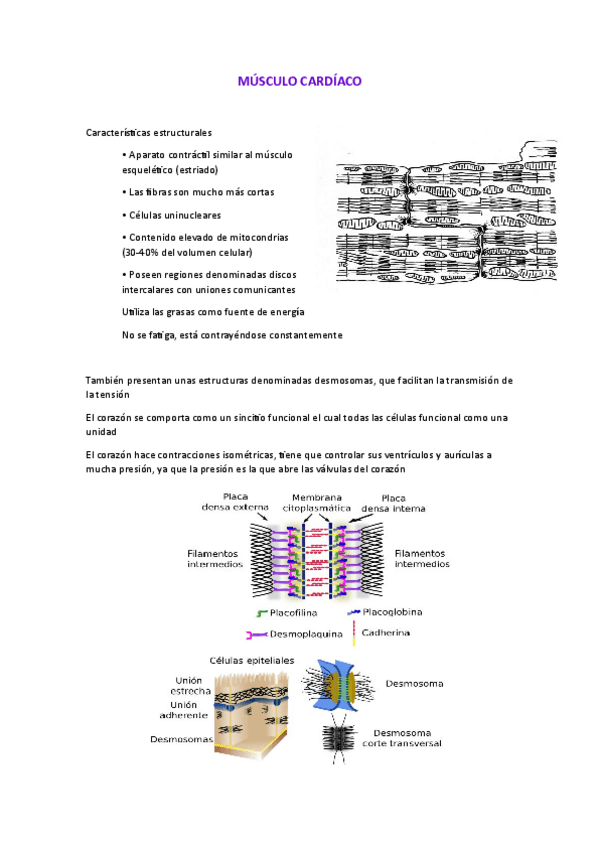 MÚSCULO CARDÍACO

Características estructurales

• Aparato contráctil similar al músculo esquelético (estriado)

• Las fibras son mucho más cortas

• Células uninucleares

• Contenido elevado de mitocondrias (30-40% del volumen celular)

• Poseen regiones denominadas discos intercalares con uniones comunicantes

Utiliza las grasas como fuente de energía

No se fatiga, está contrayéndose constantemente

También presentan unas estructuras denominadas desmosomas, que facilitan la transmisión de la tensión

El corazón se comporta como un sincitio funcional el cual todas las células funcional como una unidad

El corazón hace contracciones isométricas, tiene que controlar sus ventrículos y aurículas a mucha presión, ya que la presión es la que abre las válvulas del corazón

Placa densa externa

Membrana citoplasmática

Placa densa interna

Filamentos intermedios

Filamentos intermedios

Placofilina

Placoglobina

Desmoplaquina

Cadherina

Células epiteliales

Unión estrecha

Unión adherente

Desmosomas

Desmosoma

Desmosoma corte transversal