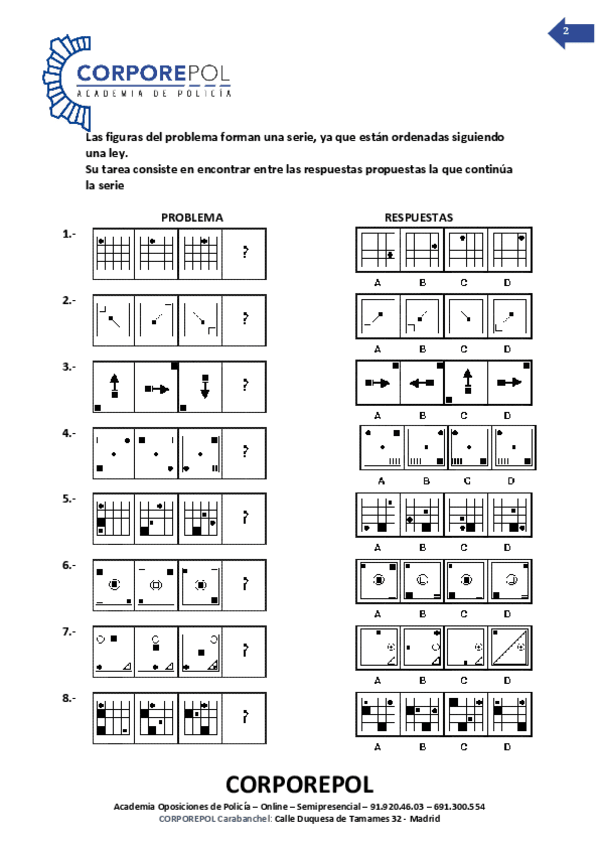 2

CORPOREPOL
ACADEMIA DE POLICÍA

Las figuras del problema forman una serie, ya que están ordenadas siguiendo una ley.
Su tarea consiste en encontrar entre las respuestas propuestas la que continúa la serie

PROBLEMA

RESPUESTAS

1.- ?

A B C D

2.- ?

A B C D

3.- ?

A B C D

4.- ?

A B C D

5.- ?

A B C D

6.- ?

A B C D

7.- ?

A B C D

8.- ?

A B C D

CORPOREPOL
Academia Oposiciones de Policía – Online – Semipresencial – 91.920.46.03 – 691.300.554
CORPOREPOL Carabanchel: Calle Duquesa de Tamames 32 - Madrid