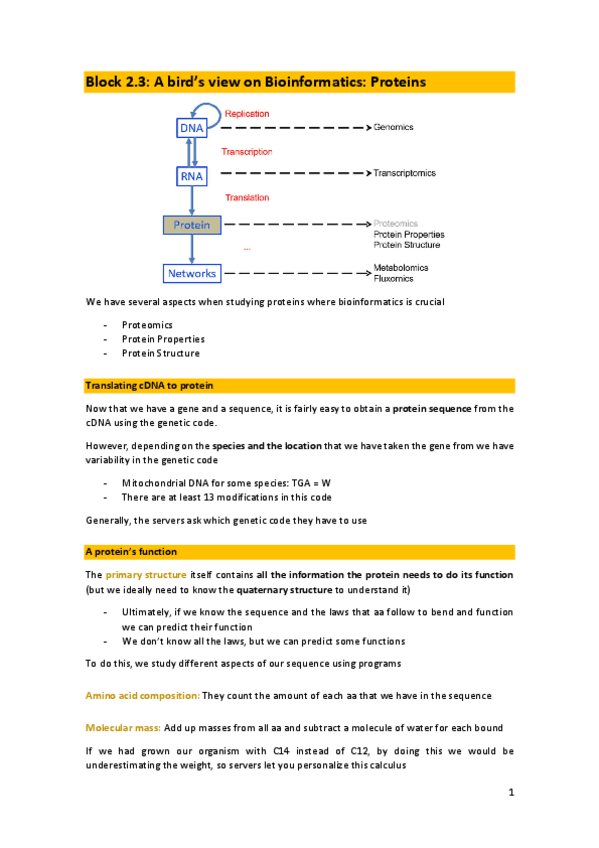 Block 2.3: A bird's view on Bioinformatics: Proteins

DNA
Replication
Genomics
Transcription
RNA
Transcriptomics
Translation
Protein
Proteomics
Protein Properties
Protein Structure
...
Networks
Metabolomics
Fluxomics

We have several aspects when studying proteins where bioinformatics is crucial

- Proteomics
- Protein Properties
- Protein Structure

Translating cDNA to protein

Now that we have a gene and a sequence, it is fairly easy to obtain a protein sequence from the cDNA using the genetic code.

However, depending on the species and the location that we have taken the gene from we have variability in the genetic code

- Mitochondrial DNA for some species: TGA = W
- There are at least 13 modifications in this code

Generally, the servers ask which genetic code they have to use

A protein's function

The primary structure itself contains all the information the protein needs to do its function (but we ideally need to know the quaternary structure to understand it)

- Ultimately, if we know the sequence and the laws that aa follow to bend and function we can predict their function
- We don't know all the laws, but we can predict some functions

To do this, we study different aspects of our sequence using programs

Amino acid composition: They count the amount of each aa that we have in the sequence

Molecular mass: Add up masses from all aa and subtract a molecule of water for each bound

If we had grown our organism with C14 instead of C12, by doing this we would be underestimating the weight, so servers let you personalize this calculus

1