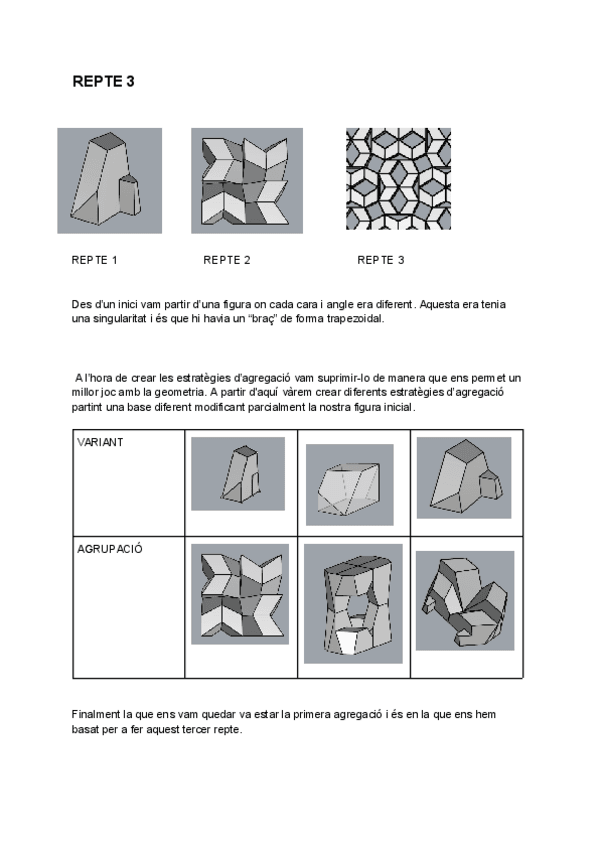 REPTE 3

REPTE 1

REPTE 2

REPTE 3

Des d'un inici vam partir d'una figura on cada cara i angle era diferent. Aquesta era tenia una singularitat i és que hi havia un "braç" de forma trapezoidal.

A l'hora de crear les estratègies d'agregació vam suprimir-lo de manera que ens permet un millor joc amb la geometria. A partir d'aquí vàrem crear diferents estratègies d'agregació partint una base diferent modificant parcialment la nostra figura inicial.

| VARIANT | | | |
|---|---|---|---|
| AGRUPACIÓ | | | |

Finalment la que ens vam quedar va estar la primera agregació i és en la que ens hem basat per a fer aquest tercer repte.