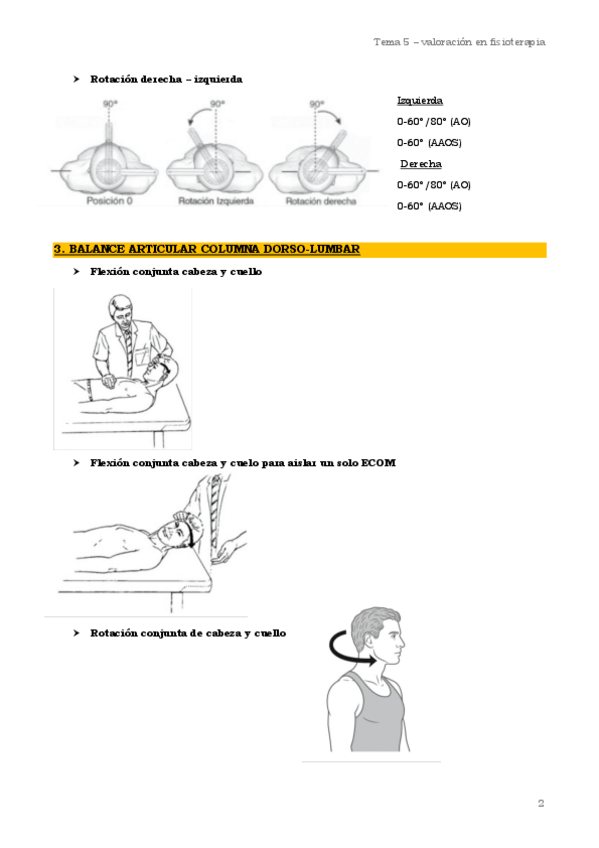 Tema 5 – valoración en fisioterapia

➤ Rotación derecha – izquierda

90°

90°

90°

Posición 0

Rotación Izquierda

Rotación derecha

Izquierda

0-60°/80° (AO)

0-60° (AAOS)

Derecha

0-60°/80° (AO)

0-60° (AAOS)

3. BALANCE ARTICULAR COLUMNA DORSO-LUMBAR

➤ Flexión conjunta cabeza y cuello

➤ Flexión conjunta cabeza y cuelo para aislar un solo ECOM

➤ Rotación conjunta de cabeza y cuello

2