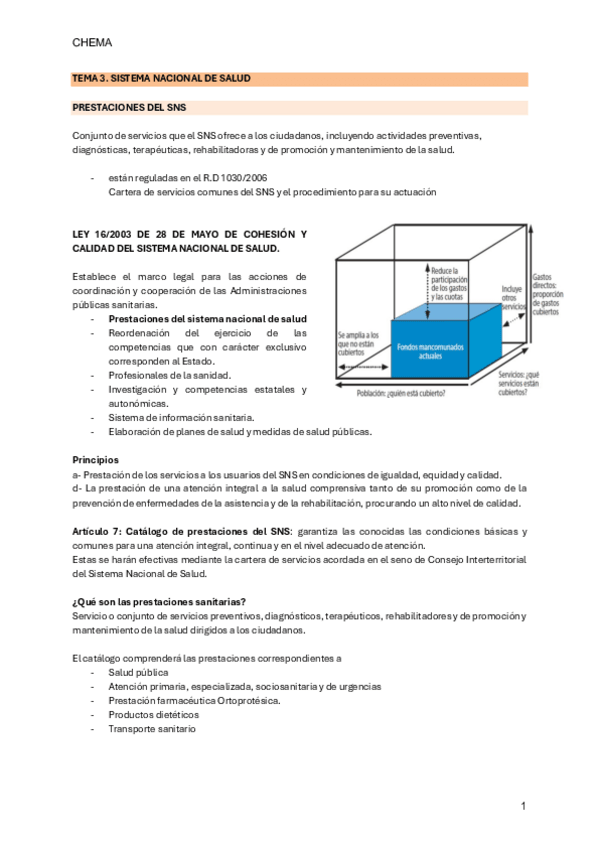 CHEMA

TEMA 3. SISTEMA NACIONAL DE SALUD

PRESTACIONES DEL SNS

Conjunto de servicios que el SNS ofrece a los ciudadanos, incluyendo actividades preventivas, diagnósticas, terapéuticas, rehabilitadoras y de promoción y mantenimiento de la salud.

- están reguladas en el R.D 1030/2006
Cartera de servicios comunes del SNS y el procedimiento para su actuación

LEY 16/2003 DE 28 DE MAYO DE COHESIÓN Y CALIDAD DEL SISTEMA NACIONAL DE SALUD.

Establece el marco legal para las acciones de coordinación y cooperación de las Administraciones públicas sanitarias.
- Prestaciones del sistema nacional de salud
- Reordenación del ejercicio de las competencias que con carácter exclusivo corresponden al Estado.
- Profesionales de la sanidad.
- Investigación y competencias estatales y autonómicas.
- Sistema de información sanitaria.
- Elaboración de planes de salud y medidas de salud públicas.

Reduce la participación de los gastos y las cuotas
Incluye otros servicios
Gastos directos: proporción de gastos cubiertos
Se amplía a los que no están cubiertos
Fondos mancomunados actuales
Servicios: ¿qué servicios están cubiertos?
Población: ¿quién está cubierto?

Principios
a- Prestación de los servicios a los usuarios del SNS en condiciones de igualdad, equidad y calidad.
d- La prestación de una atención integral a la salud comprensiva tanto de su promoción como de la prevención de enfermedades de la asistencia y de la rehabilitación, procurando un alto nivel de calidad.

Artículo 7: Catálogo de prestaciones del SNS: garantiza las conocidas las condiciones básicas y comunes para una atención integral, continua y en el nivel adecuado de atención.
Estas se harán efectivas mediante la cartera de servicios acordada en el seno de Consejo Interterritorial del Sistema Nacional de Salud.

¿Qué son las prestaciones sanitarias?
Servicio o conjunto de servicios preventivos, diagnósticos, terapéuticos, rehabilitadores y de promoción y mantenimiento de la salud dirigidos a los ciudadanos.

El catálogo comprenderá las prestaciones correspondientes a
- Salud pública
- Atención primaria, especializada, sociosanitaria y de urgencias
- Prestación farmacéutica Ortoprotésica.
- Productos dietéticos
- Transporte sanitario

1