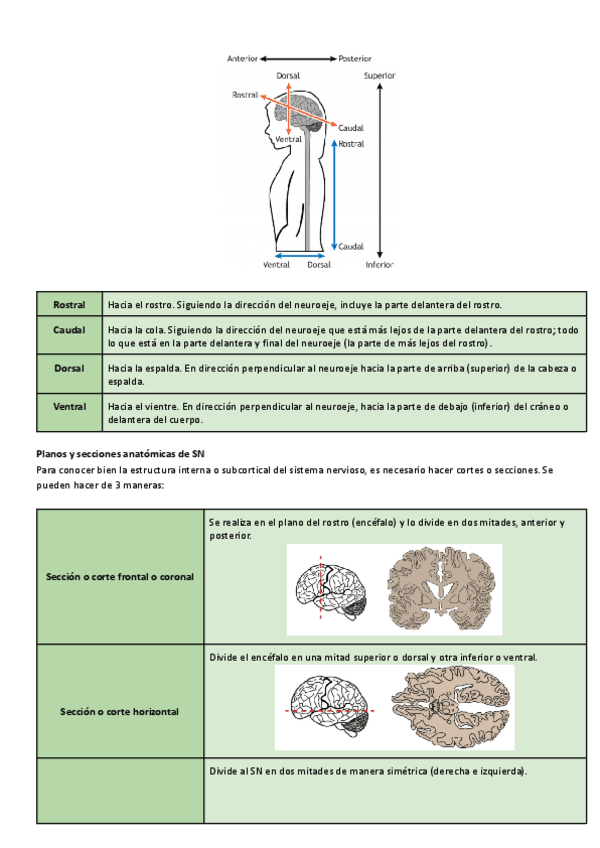 Anterior Posterior
Dorsal
Superior
Rostral
Caudal
Ventral
Rostral
Caudal
Ventral Dorsal
Inferior

| Rostral | Hacia el rostro. Siguiendo la dirección del neuroeje, incluye la parte delantera del rostro. |
|---|---|
| Caudal | Hacia la cola. Siguiendo la dirección del neuroeje que está más lejos de la parte delantera del rostro; todo lo que está en la parte delantera y final del neuroeje (la parte de más lejos del rostro). |
| Dorsal | Hacia la espalda. En dirección perpendicular al neuroeje hacia la parte de arriba (superior) de la cabeza o espalda. |
| Ventral | Hacia el vientre. En dirección perpendicular al neuroeje, hacia la parte de debajo (inferior) del cráneo o delantera del cuerpo. |

Planos y secciones anatómicas de SN
Para conocer bien la estructura interna o subcortical del sistema nervioso, es necesario hacer cortes o secciones. Se pueden hacer de 3 maneras:

| Sección o corte frontal o coronal | Se realiza en el plano del rostro (encéfalo) y lo divide en dos mitades, anterior y posterior. |
|---|---|
| Sección o corte horizontal | Divide el encéfalo en una mitad superior o dorsal y otra inferior o ventral. |
| | Divide al SN en dos mitades de manera simétrica (derecha e izquierda). |