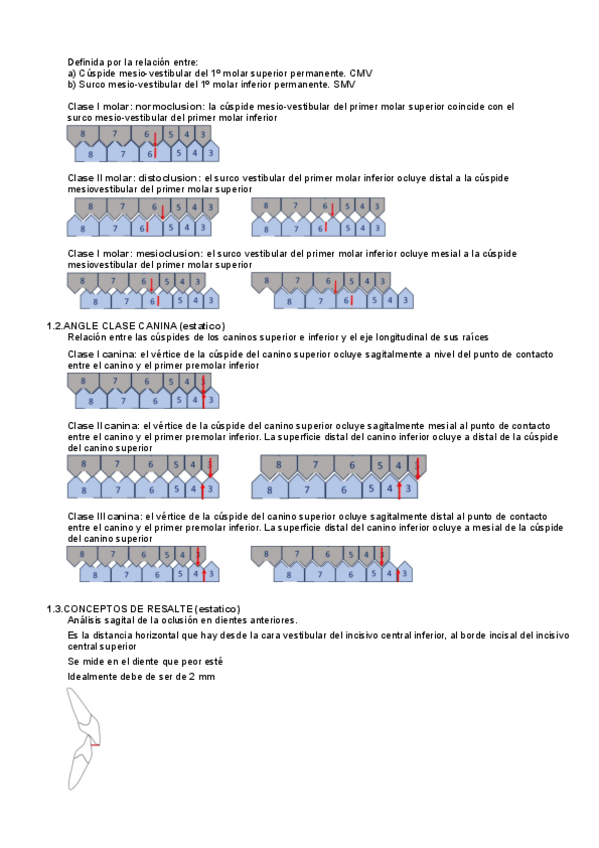 Definida por la relación entre:
a) Cúspide mesio-vestibular del 1º molar superior permanente. CMV
b) Surco mesio-vestibular del 1º molar inferior permanente. SMV

Clase I molar: normoclusion: la cúspide mesio-vestibular del primer molar superior coincide con el surco mesio-vestibular del primer molar inferior

8 7 6 5 4 3
8 7 6 5 4 3

Clase II molar: distoclusion: el surco vestibular del primer molar inferior ocluye distal a la cúspide mesiovestibular del primer molar superior

8 7 6 5 4 3
8 7 6 5 4 3

8 7 6 5 4 3
8 7 6 5 4 3

Clase I molar: mesioclusion: el surco vestibular del primer molar inferior ocluye mesial a la cúspide mesiovestibular del primer molar superior

8 7 6 5 4 3
8 7 6 5 4 3

8 7 6 5 4 3
8 7 6 5 4 3

1.2.ANGLE CLASE CANINA (estatico)
Relación entre las cúspides de los caninos superior e inferior y el eje longitudinal de sus raíces

Clase I canina: el vértice de la cúspide del canino superior ocluye sagitalmente a nivel del punto de contacto entre el canino y el primer premolar inferior

8 7 6 5 4 3
8 7 6 5 4 3

Clase II canina: el vértice de la cúspide del canino superior ocluye sagitalmente mesial al punto de contacto entre el canino y el primer premolar inferior. La superficie distal del canino inferior ocluye a distal de la cúspide del canino superior

8 7 6 5 4 3
8 7 6 5 4 3

8 7 6 5 4 3
8 7 6 5 4 3

Clase III canina: el vértice de la cúspide del canino superior ocluye sagitalmente distal al punto de contacto entre el canino y el primer premolar inferior. La superficie distal del canino inferior ocluye a mesial de la cúspide del canino superior

8 7 6 5 4 3
8 7 6 5 4 3

8 7 6 5 4 3
8 7 6 5 4 3

1.3.CONCEPTOS DE RESALTE (estatico)
Análisis sagital de la oclusión en dientes anteriores.

Es la distancia horizontal que hay desde la cara vestibular del incisivo central inferior, al borde incisal del incisivo central superior

Se mide en el diente que peor esté

Idealmente debe de ser de 2 mm