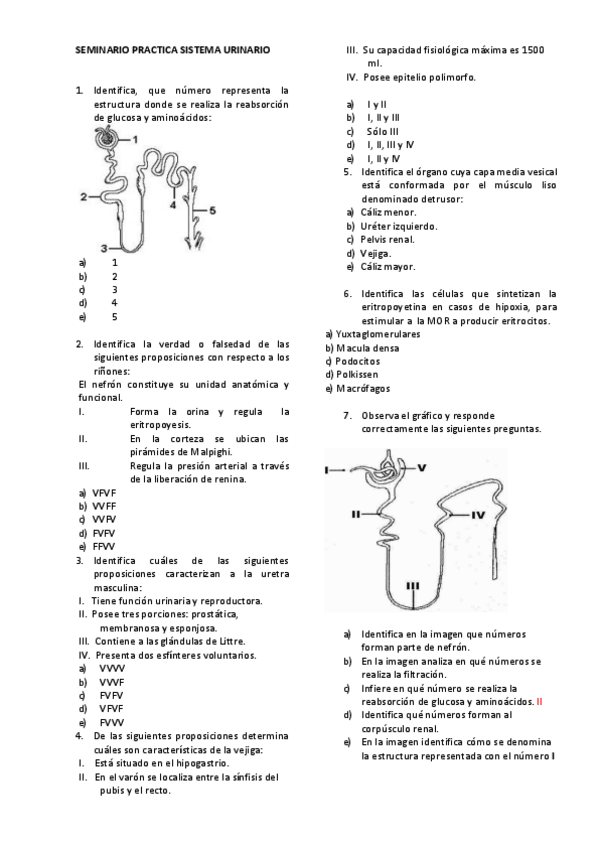 SEMINARIO PRACTICA SISTEMA URINARIO

1. Identifica, que número representa la estructura donde se realiza la reabsorción de glucosa y aminoácidos:

1
2
4
5
3

a) 1
b) 2
c) 3
d) 4
e) 5

2. Identifica la verdad o falsedad de las siguientes proposiciones con respecto a los riñones:
El nefrón constituye su unidad anatómica y funcional.
I. Forma la orina y regula la eritropoyesis.
II. En la corteza se ubican las pirámides de Malpighi.
III. Regula la presión arterial a través de la liberación de renina.
a) VFVF
b) VVFF
c) VVFV
d) FVFV
e) FFVV

3. Identifica cuáles de las siguientes proposiciones caracterizan a la uretra masculina:
I. Tiene función urinaria y reproductora.
II. Posee tres porciones: prostática, membranosa y esponjosa.
III. Contiene a las glándulas de Littre.
IV. Presenta dos esfínteres voluntarios.
a) VVVV
b) VVVF
c) FVFV
d) VFVF
e) FVVV

4. De las siguientes proposiciones determina cuáles son características de la vejiga:
I. Está situado en el hipogastrio.
II. En el varón se localiza entre la sínfisis del pubis y el recto.
III. Su capacidad fisiológica máxima es 1500 ml.
IV. Posee epitelio polimorfo.

a) I y II
b) I, II y III
c) Sólo III
d) I, II, III y IV
e) I, II y IV

5. Identifica el órgano cuya capa media vesical está conformada por el músculo liso denominado detrusor:
a) Cáliz menor.
b) Uréter izquierdo.
c) Pelvis renal.
d) Vejiga.
e) Cáliz mayor.

6. Identifica las células que sintetizan la eritropoyetina en casos de hipoxia, para estimular a la MOR a producir eritrocitos.
a) Yuxtaglomerulares
b) Macula densa
c) Podocitos
d) Polkissen
e) Macrófagos

7. Observa el gráfico y responde correctamente las siguientes preguntas.

I
V
II
IV
III

a) Identifica en la imagen que números forman parte de nefrón.
b) En la imagen analiza en qué números se realiza la filtración.
c) Infiere en qué número se realiza la reabsorción de glucosa y aminoácidos. II
d) Identifica qué números forman al corpúsculo renal.
e) En la imagen identifica cómo se denomina la estructura representada con el número I