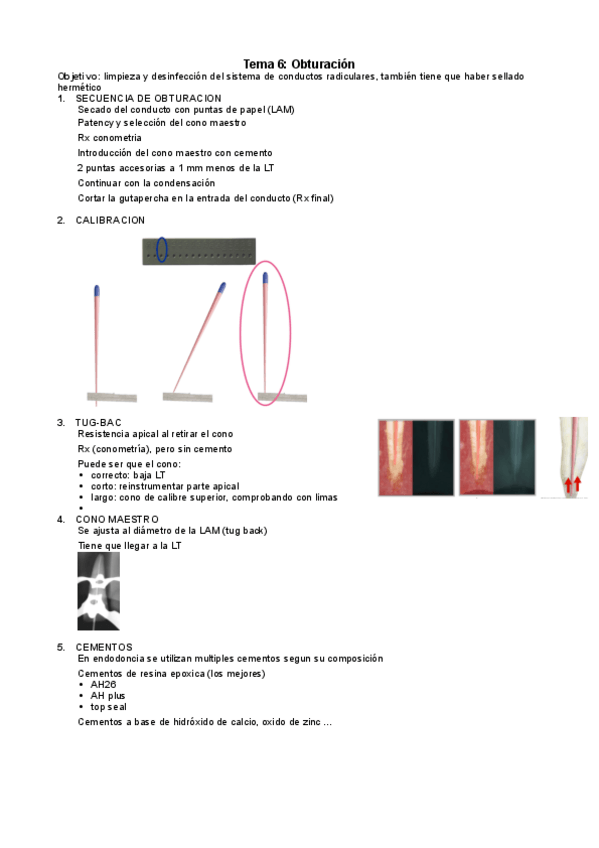 Tema 6: Obturación

Objetivo: limpieza y desinfección del sistema de conductos radiculares, también tiene que haber sellado hermético

1. SECUENCIA DE OBTURACION
Secado del conducto con puntas de papel (LAM)
Patency y selección del cono maestro
Rx conometria
Introducción del cono maestro con cemento
2 puntas accesorias a 1 mm menos de la LT
Continuar con la condensación
Cortar la gutapercha en la entrada del conducto (Rx final)

2. CALIBRACION

3. TUG-BAC
Resistencia apical al retirar el cono
Rx (conometría), pero sin cemento
Puede ser que el cono:
• correcto: baja LT
• corto: reinstrumentar parte apical
• largo: cono de calibre superior, comprobando con limas
•

4. CONO MAESTRO
Se ajusta al diámetro de la LAM (tug back)
Tiene que llegar a la LT

5. CEMENTOS
En endodoncia se utilizan multiples cementos segun su composición
Cementos de resina epoxica (los mejores)
• AH26
• AH plus
• top seal
Cementos a base de hidróxido de calcio, oxido de zinc ...