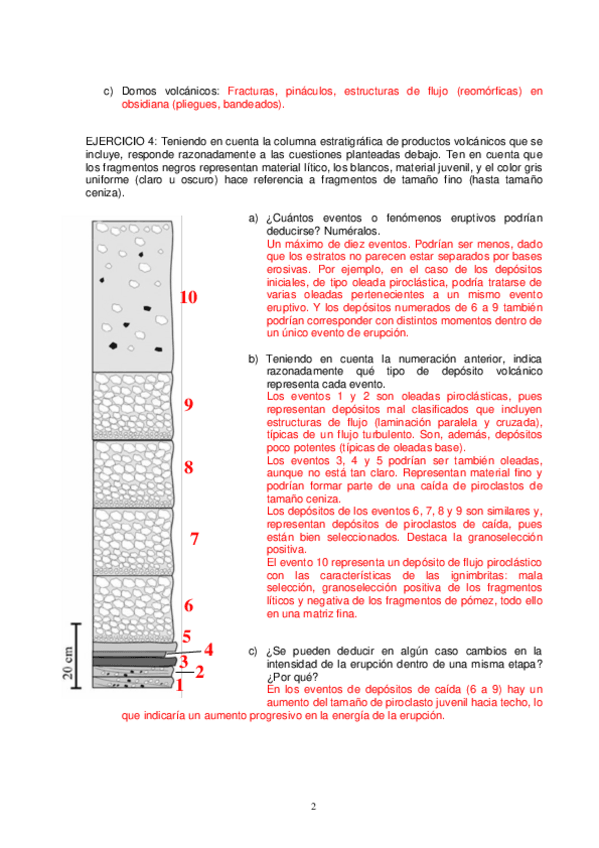 c) Domos volcánicos: Fracturas, pináculos, estructuras de flujo (reomórficas) en obsidiana (pliegues, bandeados).

EJERCICIO 4: Teniendo en cuenta la columna estratigráfica de productos volcánicos que se incluye, responde razonadamente a las cuestiones planteadas debajo. Ten en cuenta que los fragmentos negros representan material lítico, los blancos, material juvenil, y el color gris uniforme (claro u oscuro) hace referencia a fragmentos de tamaño fino (hasta tamaño ceniza).

10

9

8

7

6

5

4

3

2

1

20 cm

a) ¿Cuántos eventos o fenómenos eruptivos podrían deducirse? Numéralos.
Un máximo de diez eventos. Podrían ser menos, dado que los estratos no parecen estar separados por bases erosivas. Por ejemplo, en el caso de los depósitos iniciales, de tipo oleada piroclástica, podría tratarse de varias oleadas pertenecientes a un mismo evento eruptivo. Y los depósitos numerados de 6 a 9 también podrían corresponder con distintos momentos dentro de un único evento de erupción.

b) Teniendo en cuenta la numeración anterior, indica razonadamente qué tipo de depósito volcánico representa cada evento.
Los eventos 1 y 2 son oleadas piroclásticas, pues representan depósitos mal clasificados que incluyen estructuras de flujo (laminación paralela y cruzada), típicas de un flujo turbulento. Son, además, depósitos poco potentes (típicas de oleadas base).
Los eventos 3, 4 y 5 podrían ser también oleadas, aunque no está tan claro. Representan material fino y podrían formar parte de una caída de piroclastos de tamaño ceniza.
Los depósitos de los eventos 6, 7, 8 y 9 son similares y, representan depósitos de piroclastos de caída, pues están bien seleccionados. Destaca la granoselección positiva.
El evento 10 representa un depósito de flujo piroclástico con las características de las ignimbritas: mala selección, granoselección positiva de los fragmentos líticos y negativa de los fragmentos de pómez, todo ello en una matriz fina.

c) ¿Se pueden deducir en algún caso cambios en la intensidad de la erupción dentro de una misma etapa? ¿Por qué?
En los eventos de depósitos de caída (6 a 9) hay un aumento del tamaño de piroclasto juvenil hacia techo, lo que indicaría un aumento progresivo en la energía de la erupción.

2