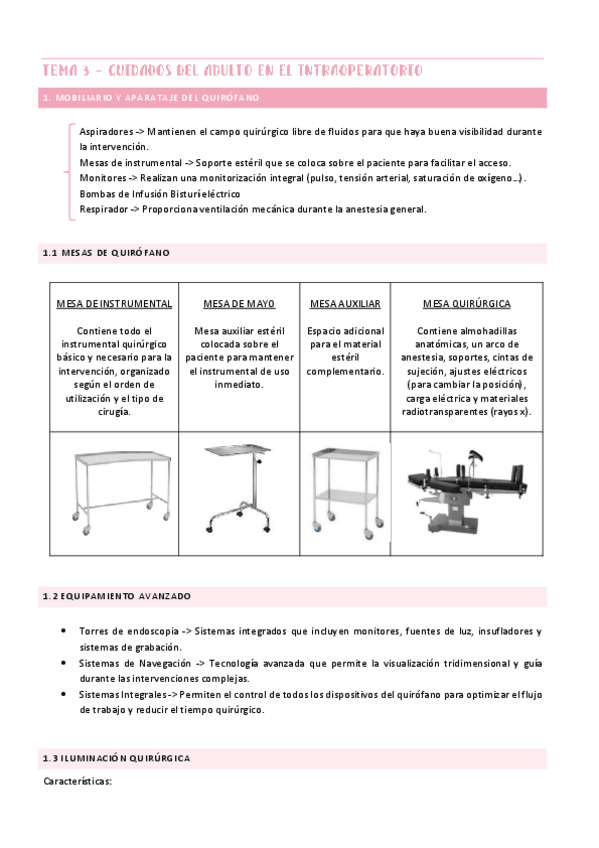 TEMA 3 – CUIDADOS DEL ADULTO EN EL INTRAOPERATORIO

1. MOBILIARIO Y APARATAJE DEL QUIRÓFANO

Aspiradores -> Mantienen el campo quirúrgico libre de fluidos para que haya buena visibilidad durante la intervención.
Mesas de instrumental -> Soporte estéril que se coloca sobre el paciente para facilitar el acceso.
Monitores -> Realizan una monitorización integral (pulso, tensión arterial, saturación de oxígeno…).
Bombas de Infusión Bisturí eléctrico
Respirador -> Proporciona ventilación mecánica durante la anestesia general.

1.1 MESAS DE QUIRÓFANO

| MESA DE INSTRUMENTAL | MESA DE MAYO | MESA AUXILIAR | MESA QUIRÚRGICA |
|---|---|---|---|
| Contiene todo el instrumental quirúrgico básico y necesario para la intervención, organizado según el orden de utilización y el tipo de cirugía. | Mesa auxiliar estéril colocada sobre el paciente para mantener el instrumental de uso inmediato. | Espacio adicional para el material estéril complementario. | Contiene almohadillas anatómicas, un arco de anestesia, soportes, cintas de sujeción, ajustes eléctricos (para cambiar la posición), carga eléctrica y materiales radiotransparentes (rayos x). |
| | | | |

1.2 EQUIPAMIENTO AVANZADO

• Torres de endoscopia -> Sistemas integrados que incluyen monitores, fuentes de luz, insufladores y sistemas de grabación.
• Sistemas de Navegación -> Tecnología avanzada que permite la visualización tridimensional y guía durante las intervenciones complejas.
• Sistemas Integrales -> Permiten el control de todos los dispositivos del quirófano para optimizar el flujo de trabajo y reducir el tiempo quirúrgico.

1.3 ILUMINACIÓN QUIRÚRGICA

Características: