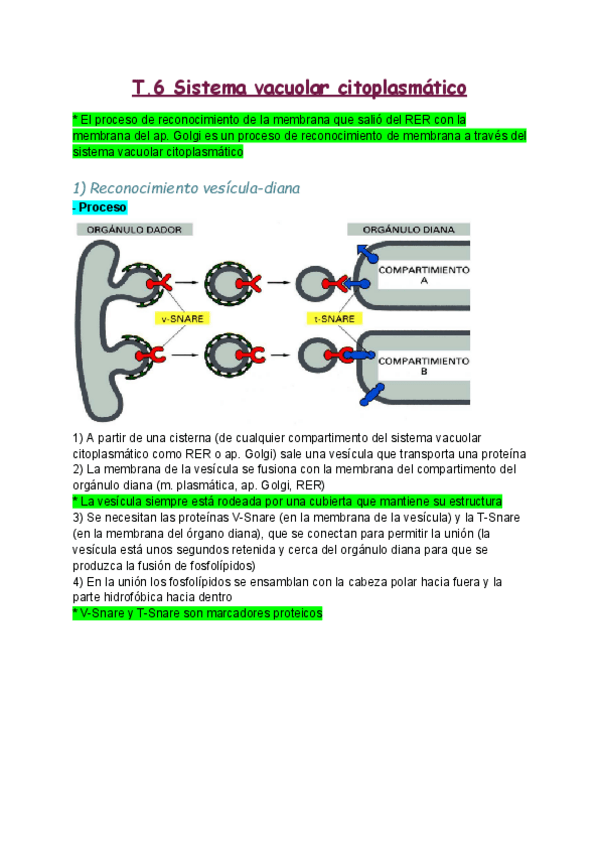 T.6 Sistema vacuolar citoplasmático

* El proceso de reconocimiento de la membrana que salió del RER con la membrana del ap. Golgi es un proceso de reconocimiento de membrana a través del sistema vacuolar citoplasmático

1) Reconocimiento vesícula-diana

- Proceso

ORGÁNULO DADOR

ORGÁNULO DIANA

COMPARTIMIENTO A

v-SNARE

t-SNARE

COMPARTIMIENTO B

1) A partir de una cisterna (de cualquier compartimento del sistema vacuolar citoplasmático como RER o ap. Golgi) sale una vesícula que transporta una proteína
2) La membrana de la vesícula se fusiona con la membrana del compartimento del orgánulo diana (m. plasmática, ap. Golgi, RER)
* La vesícula siempre está rodeada por una cubierta que mantiene su estructura
3) Se necesitan las proteínas V-Snare (en la membrana de la vesícula) y la T-Snare (en la membrana del órgano diana), que se conectan para permitir la unión (la vesícula está unos segundos retenida y cerca del orgánulo diana para que se produzca la fusión de fosfolípidos)
4) En la unión los fosfolípidos se ensamblan con la cabeza polar hacia fuera y la parte hidrofóbica hacia dentro
* V-Snare y T-Snare son marcadores proteicos