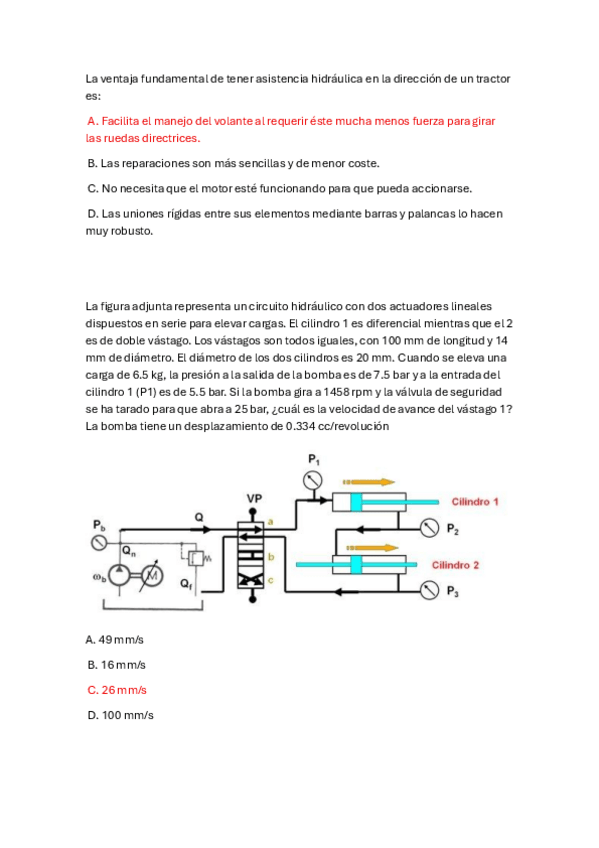 La ventaja fundamental de tener asistencia hidráulica en la dirección de un tractor es:

A. Facilita el manejo del volante al requerir éste mucha menos fuerza para girar las ruedas directrices.

B. Las reparaciones son más sencillas y de menor coste.

C. No necesita que el motor esté funcionando para que pueda accionarse.

D. Las uniones rígidas entre sus elementos mediante barras y palancas lo hacen muy robusto.

La figura adjunta representa un circuito hidráulico con dos actuadores lineales dispuestos en serie para elevar cargas. El cilindro 1 es diferencial mientras que el 2 es de doble vástago. Los vástagos son todos iguales, con 100 mm de longitud y 14 mm de diámetro. El diámetro de los dos cilindros es 20 mm. Cuando se eleva una carga de 6.5 kg, la presión a la salida de la bomba es de 7.5 bar y a la entrada del cilindro 1 (P1) es de 5.5 bar. Si la bomba gira a 1458 rpm y la válvula de seguridad se ha tarado para que abra a 25 bar, ¿cuál es la velocidad de avance del vástago 1? La bomba tiene un desplazamiento de 0.334 cc/revolución

$P_1$
VP
Cilindro 1
$P_b$
Q
a
$P_2$
$Q_n$
b
Cilindro 2
$\omega_b$
M
$Q_f$
c
$P_3$

A. 49 mm/s

B. 16 mm/s

C. 26 mm/s

D. 100 mm/s