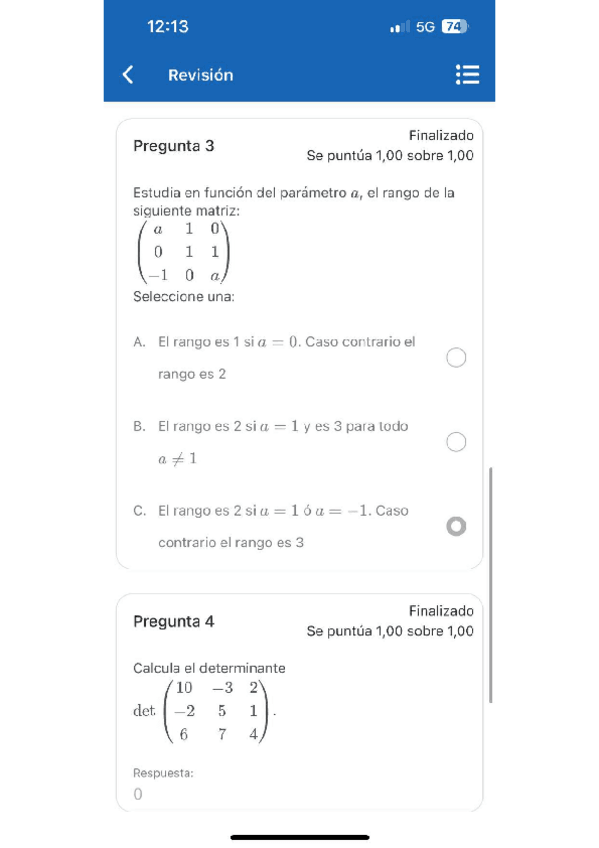 12:13 5G 74

Revisión

Pregunta 3

Finalizado
Se puntúa 1,00 sobre 1,00

Estudia en función del parámetro $a$, el rango de la siguiente matriz:
$\begin{pmatrix} a & 1 & 0 \\ 0 & 1 & 1 \\ -1 & 0 & a \end{pmatrix}$
Seleccione una:

A. El rango es 1 si $a = 0$. Caso contrario el rango es 2

B. El rango es 2 si $a = 1$ y es 3 para todo $a \neq 1$

C. El rango es 2 si $a = 1$ ó $a = -1$. Caso contrario el rango es 3

Pregunta 4

Finalizado
Se puntúa 1,00 sobre 1,00

Calcula el determinante
$\det \begin{pmatrix} 10 & -3 & 2 \\ -2 & 5 & 1 \\ 6 & 7 & 4 \end{pmatrix}$.

Respuesta:
0