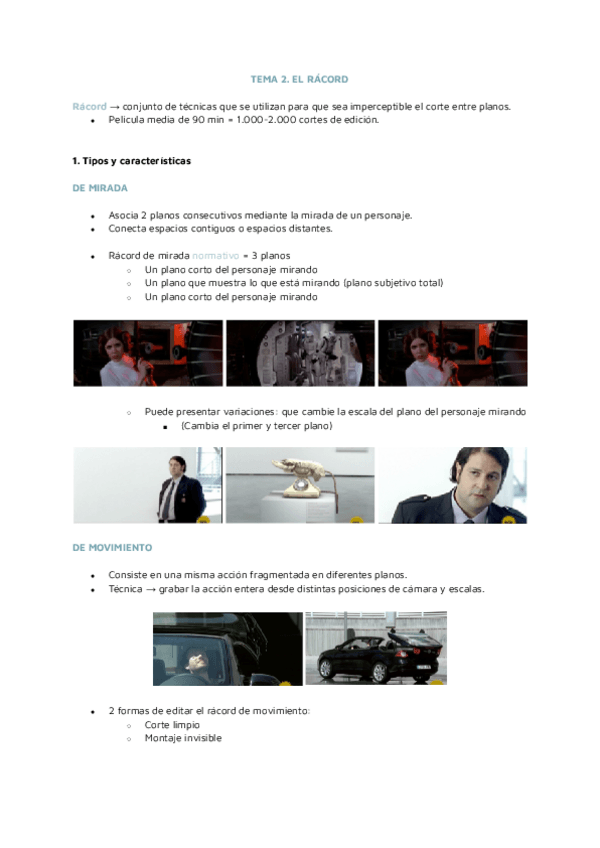 TEMA 2. EL RÁCORD

Rácord → conjunto de técnicas que se utilizan para que sea imperceptible el corte entre planos.

- Película media de 90 min = 1.000-2.000 cortes de edición.

1. Tipos y características

DE MIRADA

- Asocia 2 planos consecutivos mediante la mirada de un personaje.
- Conecta espacios contiguos o espacios distantes.

- Rácord de mirada normativo = 3 planos
  - Un plano corto del personaje mirando
  - Un plano que muestra lo que está mirando (plano subjetivo total)
  - Un plano corto del personaje mirando

  - Puede presentar variaciones: que cambie la escala del plano del personaje mirando
    - (Cambia el primer y tercer plano)

DE MOVIMIENTO

- Consiste en una misma acción fragmentada en diferentes planos.
- Técnica → grabar la acción entera desde distintas posiciones de cámara y escalas.

- 2 formas de editar el rácord de movimiento:
  - Corte limpio
  - Montaje invisible