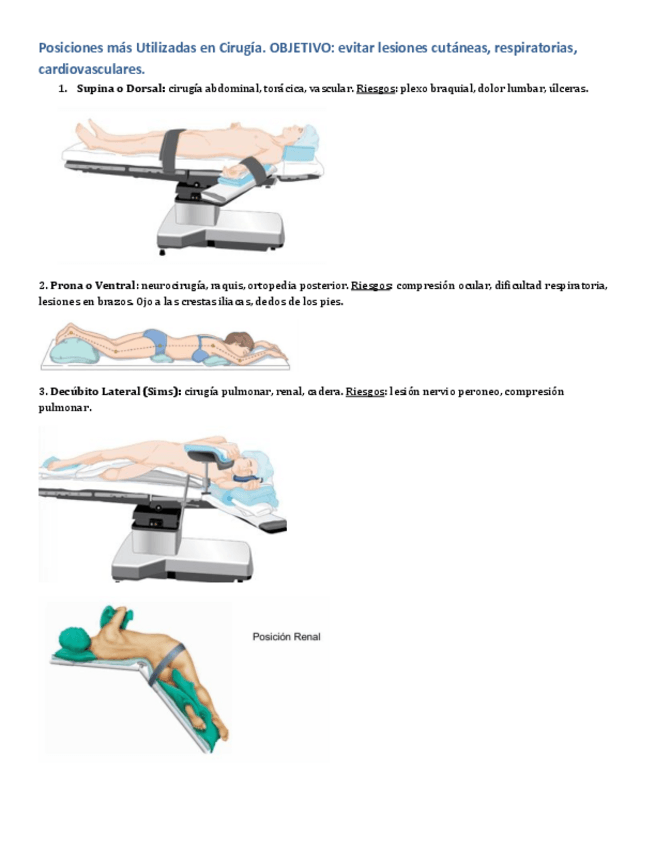 Posiciones más Utilizadas en Cirugía. OBJETIVO: evitar lesiones cutáneas, respiratorias, cardiovasculares.

1. Supina o Dorsal: cirugía abdominal, torácica, vascular. Riesgos: plexo braquial, dolor lumbar, úlceras.

2. Prona o Ventral: neurocirugía, raquis, ortopedia posterior. Riesgos: compresión ocular, dificultad respiratoria, lesiones en brazos. Ojo a las crestas iliacas, dedos de los pies.

3. Decúbito Lateral (Sims): cirugía pulmonar, renal, cadera. Riesgos: lesión nervio peroneo, compresión pulmonar.

Posición Renal