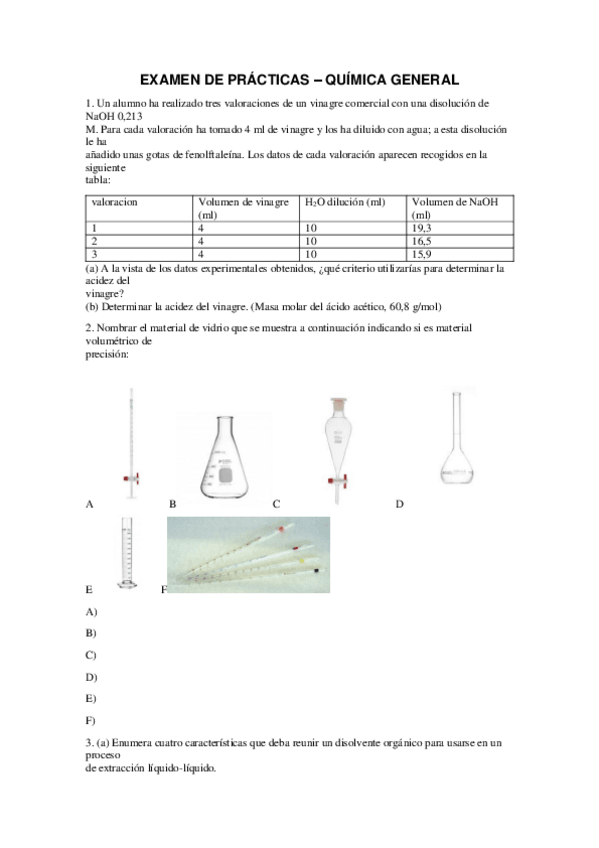 EXAMEN DE PRÁCTICAS – QUÍMICA GENERAL

1. Un alumno ha realizado tres valoraciones de un vinagre comercial con una disolución de NaOH 0,213
M. Para cada valoración ha tomado 4 ml de vinagre y los ha diluido con agua; a esta disolución le ha
añadido unas gotas de fenolftaleína. Los datos de cada valoración aparecen recogidos en la siguiente
tabla:

| valoracion | Volumen de vinagre (ml) | $H_2O$ dilución (ml) | Volumen de NaOH (ml) |
|---|---|---|---|
| 1 | 4 | 10 | 19,3 |
| 2 | 4 | 10 | 16,5 |
| 3 | 4 | 10 | 15,9 |

(a) A la vista de los datos experimentales obtenidos, ¿qué criterio utilizarías para determinar la acidez del
vinagre?
(b) Determinar la acidez del vinagre. (Masa molar del ácido acético, 60,8 g/mol)

2. Nombrar el material de vidrio que se muestra a continuación indicando si es material volumétrico de
precisión:

A B C D

E F

A)

B)

C)

D)

E)

F)

3. (a) Enumera cuatro características que deba reunir un disolvente orgánico para usarse en un proceso
de extracción líquido-líquido.