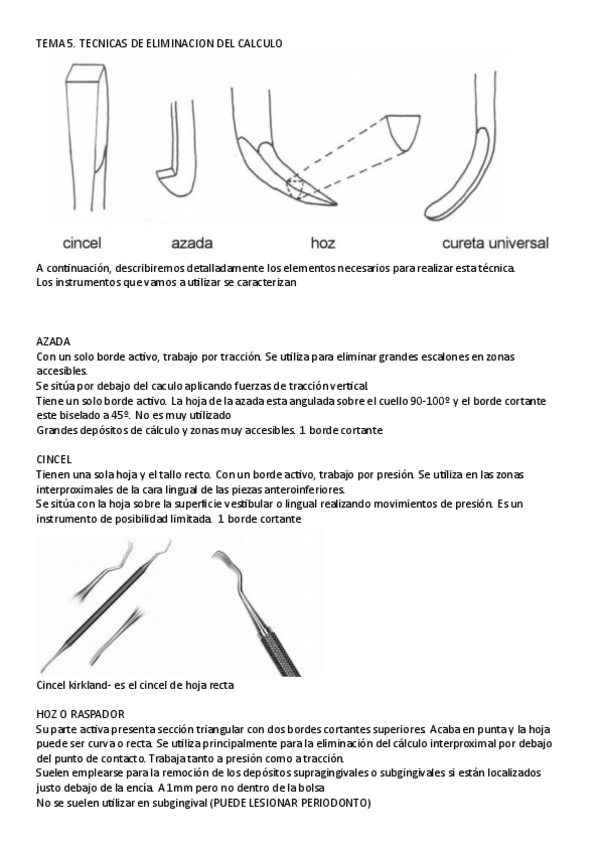 TEMA 5. TECNICAS DE ELIMINACION DEL CALCULO

cincel azada hoz cureta universal

A continuación, describiremos detalladamente los elementos necesarios para realizar esta técnica. Los instrumentos que vamos a utilizar se caracterizan

AZADA
Con un solo borde activo, trabajo por tracción. Se utiliza para eliminar grandes escalones en zonas accesibles.
Se sitúa por debajo del caculo aplicando fuerzas de tracción vertical.
Tiene un solo borde activo. La hoja de la azada esta angulada sobre el cuello 90-100º y el borde cortante este biselado a 45º. No es muy utilizado
Grandes depósitos de cálculo y zonas muy accesibles. 1 borde cortante

CINCEL
Tienen una sola hoja y el tallo recto. Con un borde activo, trabajo por presión. Se utiliza en las zonas interproximales de la cara lingual de las piezas anteroinferiores.
Se sitúa con la hoja sobre la superficie vestibular o lingual realizando movimientos de presión. Es un instrumento de posibilidad limitada. 1 borde cortante

Cincel kirkland- es el cincel de hoja recta

HOZ O RASPADOR
Su parte activa presenta sección triangular con dos bordes cortantes superiores. Acaba en punta y la hoja puede ser curva o recta. Se utiliza principalmente para la eliminación del cálculo interproximal por debajo del punto de contacto. Trabaja tanto a presión como a tracción.
Suelen emplearse para la remoción de los depósitos supragingivales o subgingivales si están localizados justo debajo de la encía. A 1mm pero no dentro de la bolsa
No se suelen utilizar en subgingival (PUEDE LESIONAR PERIODONTO)