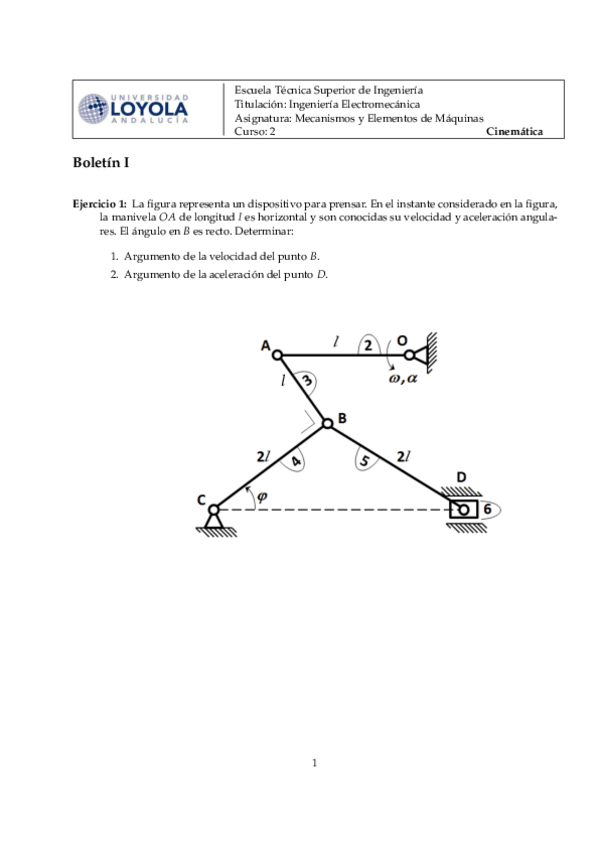 UNIVERSIDAD LOYOLA ANDALUCÍA

Escuela Técnica Superior de Ingeniería
Titulación: Ingeniería Electromecánica
Asignatura: Mecanismos y Elementos de Máquinas
Curso: 2 Cinemática

Boletín I

Ejercicio 1: La figura representa un dispositivo para prensar. En el instante considerado en la figura, la manivela $OA$ de longitud $l$ es horizontal y son conocidas su velocidad y aceleración angulares. El ángulo en $B$ es recto. Determinar:

1. Argumento de la velocidad del punto $B$.
2. Argumento de la aceleración del punto $D$.

A $l$ 2 O
$\omega, \alpha$
$l$ 3
B
$2l$ 4
5 $2l$
D
C $\varphi$
6

1