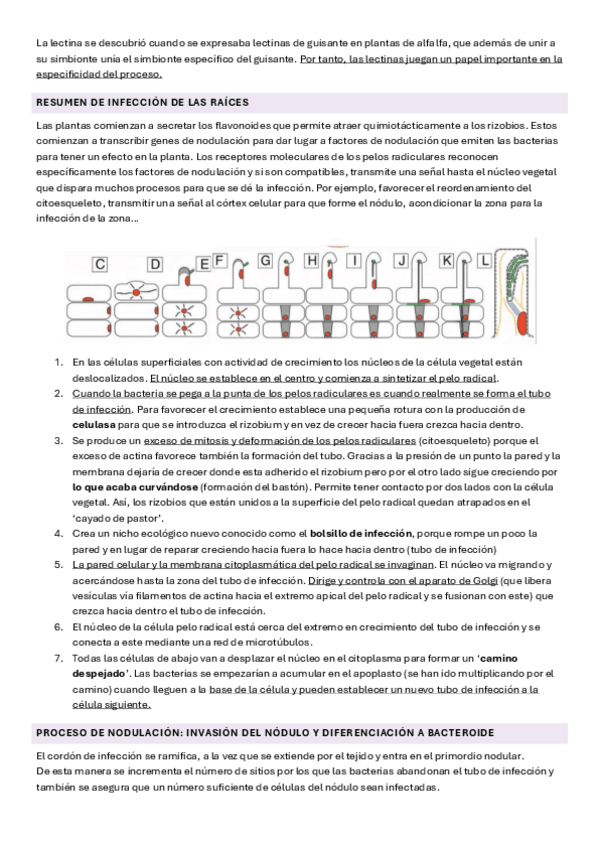 La lectina se descubrió cuando se expresaba lectinas de guisante en plantas de alfalfa, que además de unir a su simbionte unía el simbionte específico del guisante. Por tanto, las lectinas juegan un papel importante en la especificidad del proceso.

RESUMEN DE INFECCIÓN DE LAS RAÍCES

Las plantas comienzan a secretar los flavonoides que permite atraer quimiotácticamente a los rizobios. Estos comienzan a transcribir genes de nodulación para dar lugar a factores de nodulación que emiten las bacterias para tener un efecto en la planta. Los receptores moleculares de los pelos radiculares reconocen específicamente los factores de nodulación y si son compatibles, transmite una señal hasta el núcleo vegetal que dispara muchos procesos para que se dé la infección. Por ejemplo, favorecer el reordenamiento del citoesqueleto, transmitir una señal al córtex celular para que forme el nódulo, acondicionar la zona para la infección de la zona...

C D E F G H I J K L

1. En las células superficiales con actividad de crecimiento los núcleos de la célula vegetal están deslocalizados. El núcleo se establece en el centro y comienza a sintetizar el pelo radical.
2. Cuando la bacteria se pega a la punta de los pelos radiculares es cuando realmente se forma el tubo de infección. Para favorecer el crecimiento establece una pequeña rotura con la producción de **celulasa** para que se introduzca el rizobium y en vez de crecer hacia fuera crezca hacia dentro.
3. Se produce un exceso de mitosis y deformación de los pelos radiculares (citoesqueleto) porque el exceso de actina favorece también la formación del tubo. Gracias a la presión de un punto la pared y la membrana dejaría de crecer donde esta adherido el rizobium pero por el otro lado sigue creciendo por **lo que acaba curvándose** (formación del bastón). Permite tener contacto por dos lados con la célula vegetal. Así, los rizobios que están unidos a la superficie del pelo radical quedan atrapados en el 'cayado de pastor'.
4. Crea un nicho ecológico nuevo conocido como el **bolsillo de infección**, porque rompe un poco la pared y en lugar de reparar creciendo hacia fuera lo hace hacia dentro (tubo de infección)
5. La pared celular y la membrana citoplasmática del pelo radical se invaginan. El núcleo va migrando y acercándose hasta la zona del tubo de infección. Dirige y controla con el aparato de Golgi (que libera vesículas vía filamentos de actina hacia el extremo apical del pelo radical y se fusionan con este) que crezca hacia dentro el tubo de infección.
6. El núcleo de la célula pelo radical está cerca del extremo en crecimiento del tubo de infección y se conecta a este mediante una red de microtúbulos.
7. Todas las células de abajo van a desplazar el núcleo en el citoplasma para formar un '**camino despejado**'. Las bacterias se empezarían a acumular en el apoplasto (se han ido multiplicando por el camino) cuando lleguen a la base de la célula y pueden establecer un nuevo tubo de infección a la célula siguiente.

PROCESO DE NODULACIÓN: INVASIÓN DEL NÓDULO Y DIFERENCIACIÓN A BACTEROIDE

El cordón de infección se ramifica, a la vez que se extiende por el tejido y entra en el primordio nodular.
De esta manera se incrementa el número de sitios por los que las bacterias abandonan el tubo de infección y también se asegura que un número suficiente de células del nódulo sean infectadas.