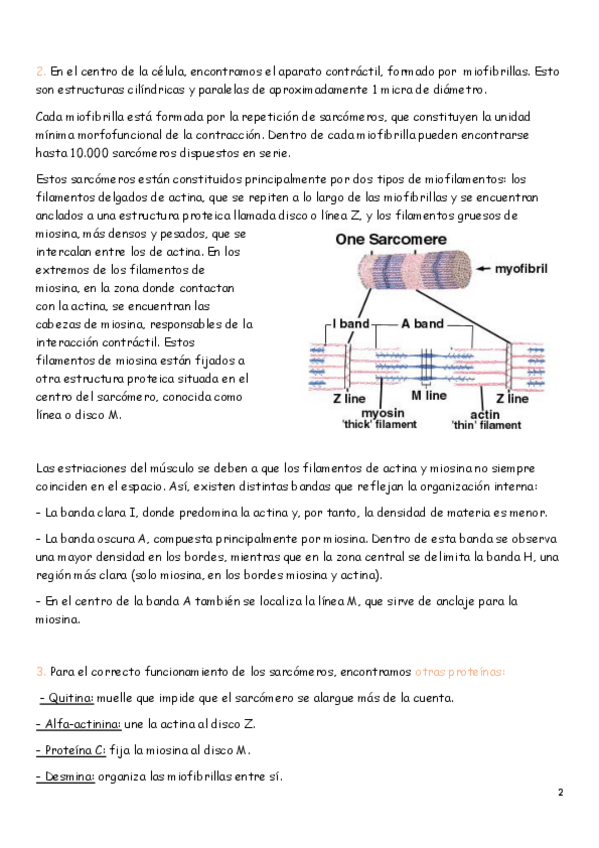 2. En el centro de la célula, encontramos el aparato contráctil, formado por miofibrillas. Esto son estructuras cilíndricas y paralelas de aproximadamente 1 micra de diámetro.

Cada miofibrilla está formada por la repetición de sarcómeros, que constituyen la unidad mínima morfofuncional de la contracción. Dentro de cada miofibrilla pueden encontrarse hasta 10.000 sarcómeros dispuestos en serie.

Estos sarcómeros están constituidos principalmente por dos tipos de miofilamentos: los filamentos delgados de actina, que se repiten a lo largo de las miofibrillas y se encuentran anclados a una estructura proteica llamada disco o línea Z, y los filamentos gruesos de miosina, más densos y pesados, que se intercalan entre los de actina. En los extremos de los filamentos de miosina, en la zona donde contactan con la actina, se encuentran las cabezas de miosina, responsables de la interacción contráctil. Estos filamentos de miosina están fijados a otra estructura proteica situada en el centro del sarcómero, conocida como línea o disco M.

One Sarcomere
myofibril
I band
A band
Z line
M line
Z line
myosin 'thick' filament
actin 'thin' filament

Las estriaciones del músculo se deben a que los filamentos de actina y miosina no siempre coinciden en el espacio. Así, existen distintas bandas que reflejan la organización interna:

- La banda clara I, donde predomina la actina y, por tanto, la densidad de materia es menor.

- La banda oscura A, compuesta principalmente por miosina. Dentro de esta banda se observa una mayor densidad en los bordes, mientras que en la zona central se delimita la banda H, una región más clara (solo miosina, en los bordes miosina y actina).

- En el centro de la banda A también se localiza la línea M, que sirve de anclaje para la miosina.

3. Para el correcto funcionamiento de los sarcómeros, encontramos otras proteínas:

- Quitina: muelle que impide que el sarcómero se alargue más de la cuenta.

- Alfa-actinina: une la actina al disco Z.

- Proteína C: fija la miosina al disco M.

- Desmina: organiza las miofibrillas entre sí.

2