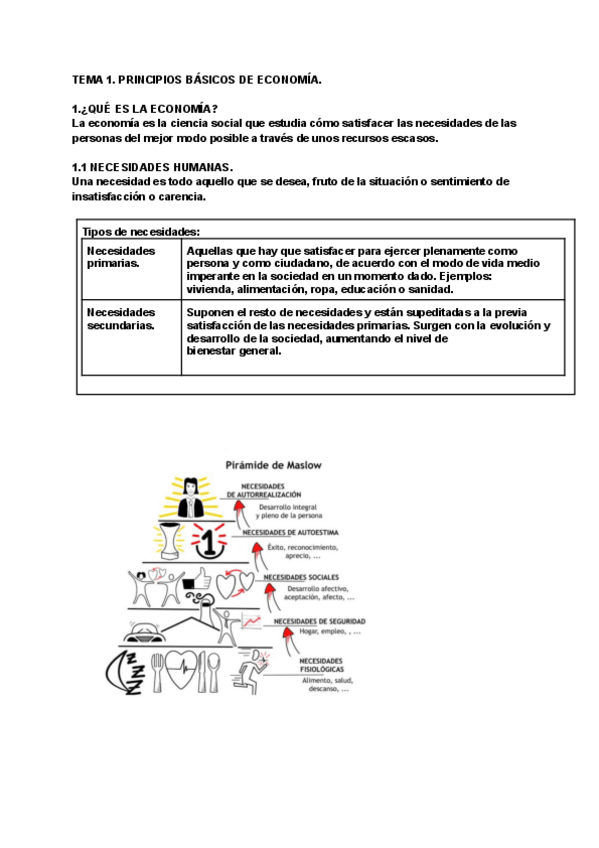 TEMA 1. PRINCIPIOS BÁSICOS DE ECONOMÍA.

1.¿QUÉ ES LA ECONOMÍA?
La economía es la ciencia social que estudia cómo satisfacer las necesidades de las personas del mejor modo posible a través de unos recursos escasos.

1.1 NECESIDADES HUMANAS.
Una necesidad es todo aquello que se desea, fruto de la situación o sentimiento de insatisfacción o carencia.

Tipos de necesidades:

| Necesidades primarias. | Aquellas que hay que satisfacer para ejercer plenamente como persona y como ciudadano, de acuerdo con el modo de vida medio imperante en la sociedad en un momento dado. Ejemplos: vivienda, alimentación, ropa, educación o sanidad. |
|---|---|
| Necesidades secundarias. | Suponen el resto de necesidades y están supeditadas a la previa satisfacción de las necesidades primarias. Surgen con la evolución y desarrollo de la sociedad, aumentando el nivel de bienestar general. |

Pirámide de Maslow

NECESIDADES DE AUTORREALIZACIÓN
Desarrollo integral y pleno de la persona

1

NECESIDADES DE AUTOESTIMA
Éxito, reconocimiento, aprecio, ...

NECESIDADES SOCIALES
Desarrollo afectivo, aceptación, afecto, ...

NECESIDADES DE SEGURIDAD
Hogar, empleo, , ...

Z Z Z

NECESIDADES FISIOLÓGICAS
Alimento, salud, descanso, ...