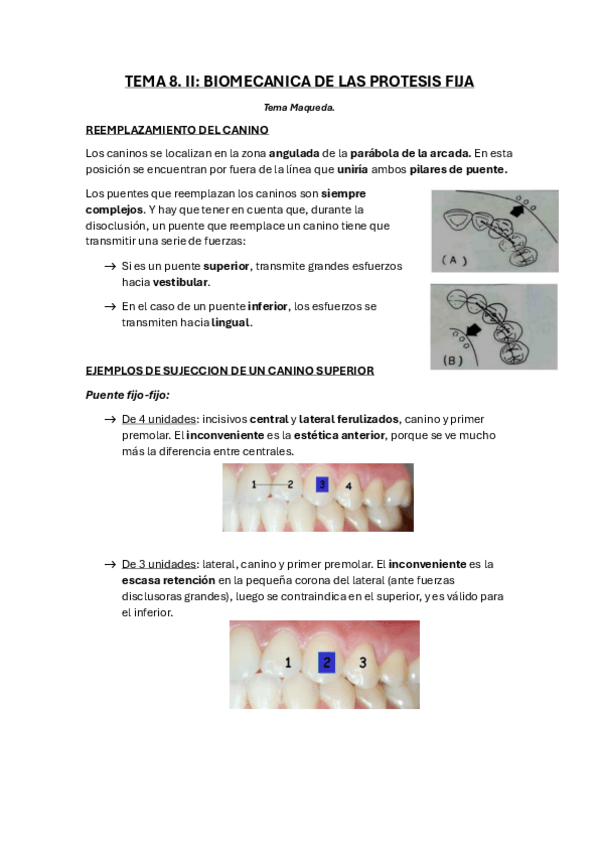 TEMA 8. II: BIOMECANICA DE LAS PROTESIS FIJA

Tema Maqueda.

REEMPLAZAMIENTO DEL CANINO

Los caninos se localizan en la zona angulada de la parábola de la arcada. En esta posición se encuentran por fuera de la línea que uniría ambos pilares de puente.

Los puentes que reemplazan los caninos son siempre complejos. Y hay que tener en cuenta que, durante la disoclusión, un puente que reemplace un canino tiene que transmitir una serie de fuerzas:

→ Si es un puente superior, transmite grandes esfuerzos hacia vestibular.

→ En el caso de un puente inferior, los esfuerzos se transmiten hacia lingual.

(A)

(B)

EJEMPLOS DE SUJECCION DE UN CANINO SUPERIOR

Puente fijo-fijo:

→ De 4 unidades: incisivos central y lateral ferulizados, canino y primer premolar. El inconveniente es la estética anterior, porque se ve mucho más la diferencia entre centrales.

1 2 3 4

→ De 3 unidades: lateral, canino y primer premolar. El inconveniente es la escasa retención en la pequeña corona del lateral (ante fuerzas disclusoras grandes), luego se contraindica en el superior, y es válido para el inferior.

1 2 3