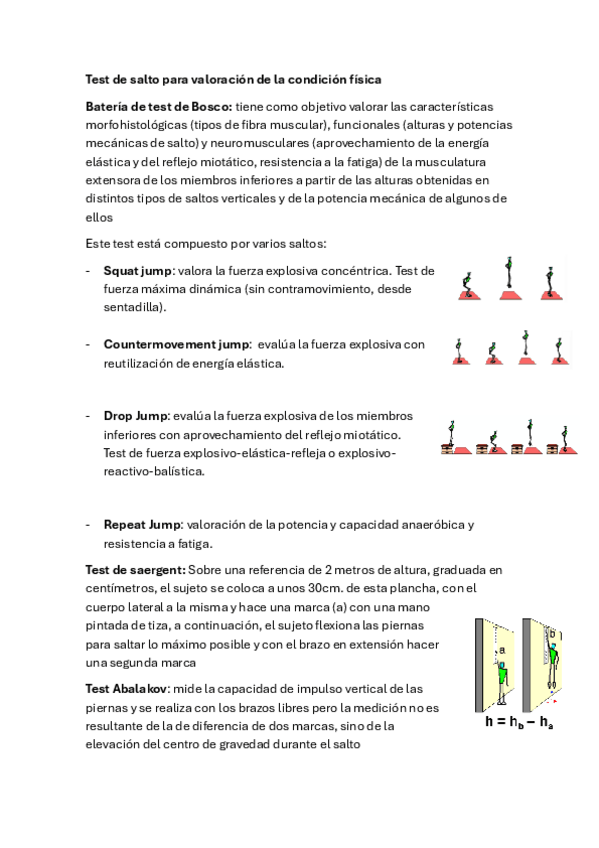 Test de salto para valoración de la condición física

Batería de test de Bosco: tiene como objetivo valorar las características morfohistológicas (tipos de fibra muscular), funcionales (alturas y potencias mecánicas de salto) y neuromusculares (aprovechamiento de la energía elástica y del reflejo miotático, resistencia a la fatiga) de la musculatura extensora de los miembros inferiores a partir de las alturas obtenidas en distintos tipos de saltos verticales y de la potencia mecánica de algunos de ellos

Este test está compuesto por varios saltos:

- Squat jump: valora la fuerza explosiva concéntrica. Test de fuerza máxima dinámica (sin contramovimiento, desde sentadilla).

- Countermovement jump: evalúa la fuerza explosiva con reutilización de energía elástica.

- Drop Jump: evalúa la fuerza explosiva de los miembros inferiores con aprovechamiento del reflejo miotático. Test de fuerza explosivo-elástica-refleja o explosivo-reactivo-balística.

- Repeat Jump: valoración de la potencia y capacidad anaeróbica y resistencia a fatiga.

Test de saergent: Sobre una referencia de 2 metros de altura, graduada en centímetros, el sujeto se coloca a unos 30cm. de esta plancha, con el cuerpo lateral a la misma y hace una marca (a) con una mano pintada de tiza, a continuación, el sujeto flexiona las piernas para saltar lo máximo posible y con el brazo en extensión hacer una segunda marca

a
b
$h = h_b - h_a$

Test Abalakov: mide la capacidad de impulso vertical de las piernas y se realiza con los brazos libres pero la medición no es resultante de la de diferencia de dos marcas, sino de la elevación del centro de gravedad durante el salto