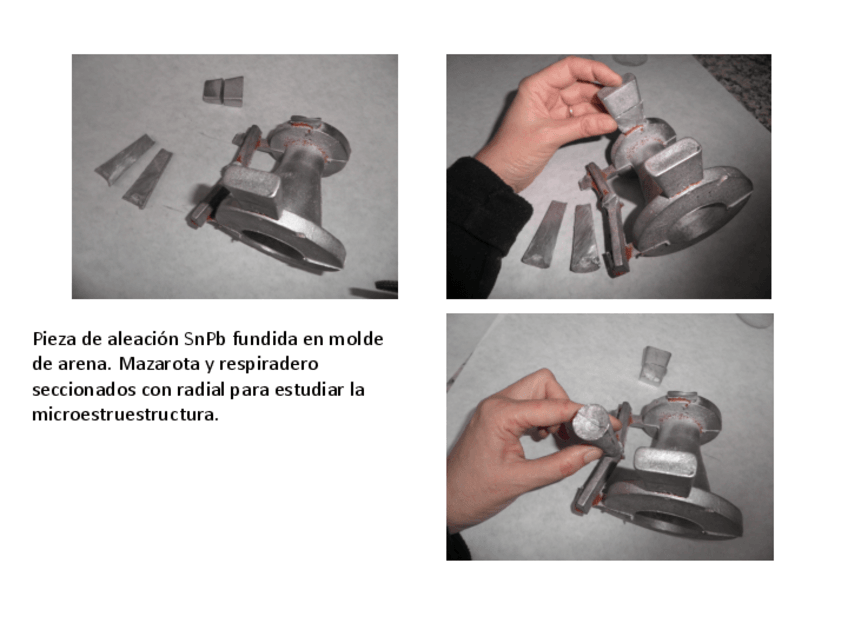 Pieza de aleación SnPb fundida en molde de arena. Mazarota y respiradero seccionados con radial para estudiar la microestruestructura.