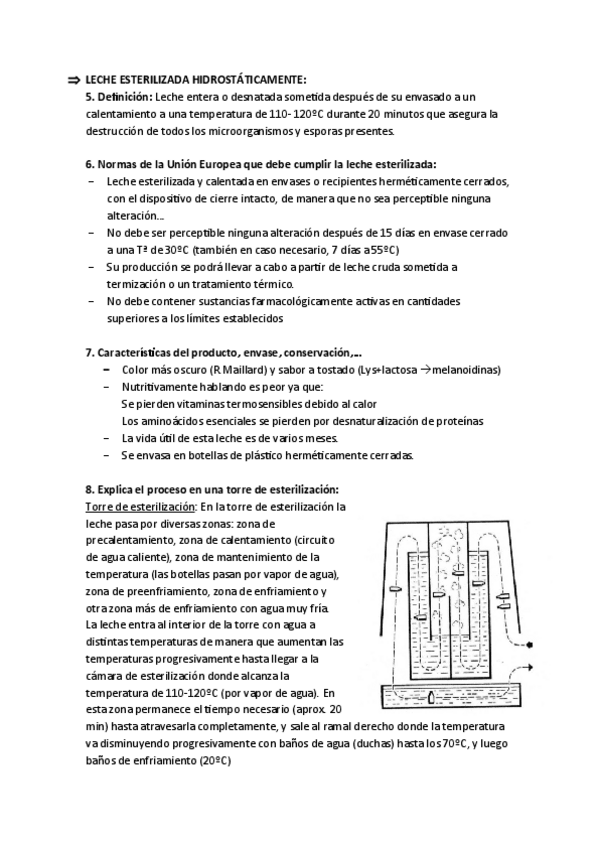 ⇒ LECHE ESTERILIZADA HIDROSTÁTICAMENTE:

5. Definición: Leche entera o desnatada sometida después de su envasado a un calentamiento a una temperatura de 110- 120ºC durante 20 minutos que asegura la destrucción de todos los microorganismos y esporas presentes.

6. Normas de la Unión Europea que debe cumplir la leche esterilizada:
– Leche esterilizada y calentada en envases o recipientes herméticamente cerrados, con el dispositivo de cierre intacto, de manera que no sea perceptible ninguna alteración...
– No debe ser perceptible ninguna alteración después de 15 días en envase cerrado a una Tª de 30ºC (también en caso necesario, 7 días a 55ºC)
– Su producción se podrá llevar a cabo a partir de leche cruda sometida a termización o un tratamiento térmico.
– No debe contener sustancias farmacológicamente activas en cantidades superiores a los límites establecidos

7. Características del producto, envase, conservación,...
– Color más oscuro (R Maillard) y sabor a tostado (Lys+lactosa →melanoidinas)
– Nutritivamente hablando es peor ya que:
Se pierden vitaminas termosensibles debido al calor
Los aminoácidos esenciales se pierden por desnaturalización de proteínas
– La vida útil de esta leche es de varios meses.
– Se envasa en botellas de plástico herméticamente cerradas.

8. Explica el proceso en una torre de esterilización:
Torre de esterilización: En la torre de esterilización la leche pasa por diversas zonas: zona de precalentamiento, zona de calentamiento (circuito de agua caliente), zona de mantenimiento de la temperatura (las botellas pasan por vapor de agua), zona de preenfriamiento, zona de enfriamiento y otra zona más de enfriamiento con agua muy fría. La leche entra al interior de la torre con agua a distintas temperaturas de manera que aumentan las temperaturas progresivamente hasta llegar a la cámara de esterilización donde alcanza la temperatura de 110-120ºC (por vapor de agua). En esta zona permanece el tiempo necesario (aprox. 20 min) hasta atravesarla completamente, y sale al ramal derecho donde la temperatura va disminuyendo progresivamente con baños de agua (duchas) hasta los 70ºC, y luego baños de enfriamiento (20ºC)