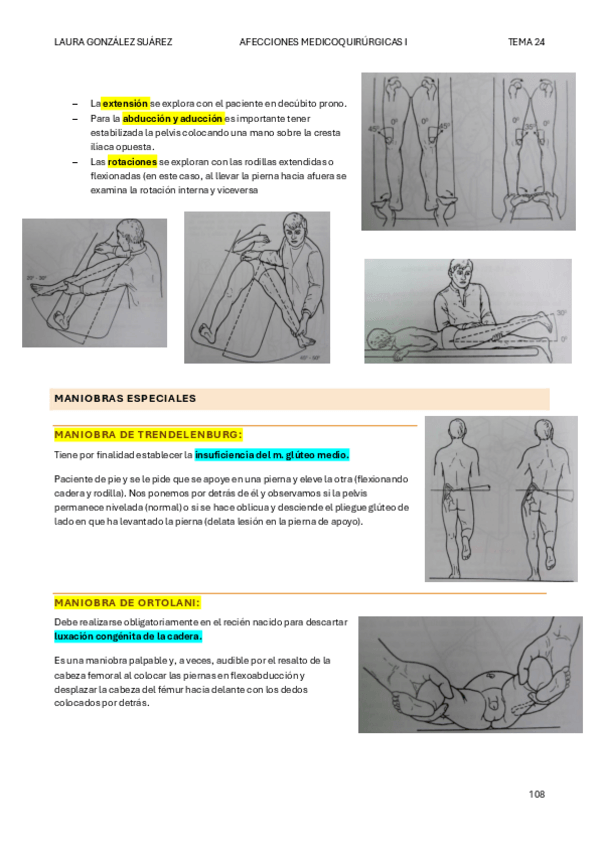 LAURA GONZÁLEZ SUÁREZ AFECCIONES MEDICOQUIRÚRGICAS I TEMA 24

– La extensión se explora con el paciente en decúbito prono.
– Para la abducción y aducción es importante tener estabilizada la pelvis colocando una mano sobre la cresta iliaca opuesta.
– Las rotaciones se exploran con las rodillas extendidas o flexionadas (en este caso, al llevar la pierna hacia afuera se examina la rotación interna y viceversa

45° 0° 0° 45° 0° 35° 0°

20° - 30°

40° - 50°

30° 0°

MANIOBRAS ESPECIALES

MANIOBRA DE TRENDELENBURG:

Tiene por finalidad establecer la insuficiencia del m. glúteo medio.

Paciente de pie y se le pide que se apoye en una pierna y eleve la otra (flexionando cadera y rodilla). Nos ponemos por detrás de él y observamos si la pelvis permanece nivelada (normal) o si se hace oblicua y desciende el pliegue glúteo de lado en que ha levantado la pierna (delata lesión en la pierna de apoyo).

MANIOBRA DE ORTOLANI:

Debe realizarse obligatoriamente en el recién nacido para descartar luxación congénita de la cadera.

Es una maniobra palpable y, a veces, audible por el resalto de la cabeza femoral al colocar las piernas en flexoabducción y desplazar la cabeza del fémur hacia delante con los dedos colocados por detrás.

108