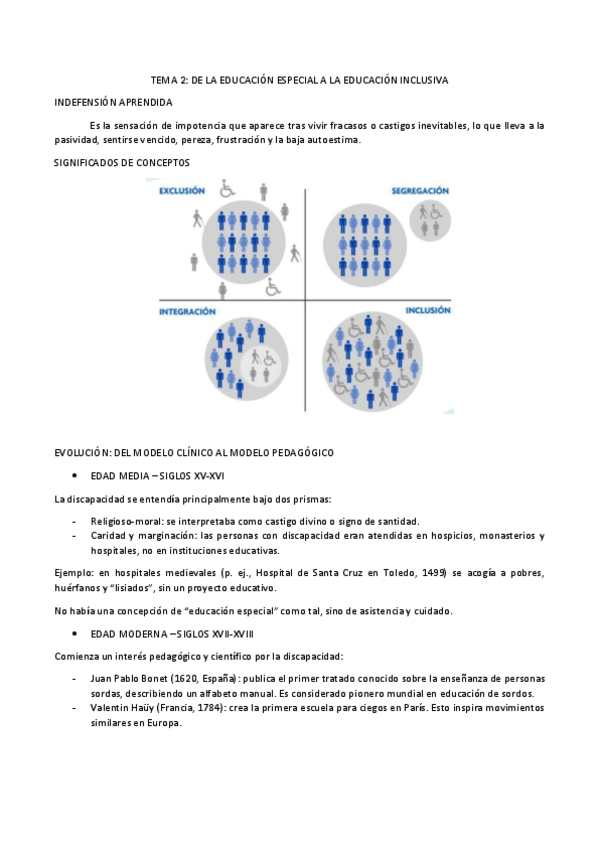 TEMA 2: DE LA EDUCACIÓN ESPECIAL A LA EDUCACIÓN INCLUSIVA

INDEFENSIÓN APRENDIDA

Es la sensación de impotencia que aparece tras vivir fracasos o castigos inevitables, lo que lleva a la pasividad, sentirse vencido, pereza, frustración y la baja autoestima.

SIGNIFICADOS DE CONCEPTOS

EXCLUSIÓN

SEGREGACIÓN

INTEGRACIÓN

INCLUSIÓN

EVOLUCIÓN: DEL MODELO CLÍNICO AL MODELO PEDAGÓGICO

• EDAD MEDIA – SIGLOS XV-XVI

La discapacidad se entendía principalmente bajo dos prismas:

- Religioso-moral: se interpretaba como castigo divino o signo de santidad.
- Caridad y marginación: las personas con discapacidad eran atendidas en hospicios, monasterios y hospitales, no en instituciones educativas.

Ejemplo: en hospitales medievales (p. ej., Hospital de Santa Cruz en Toledo, 1499) se acogía a pobres, huérfanos y "lisiados", sin un proyecto educativo.

No había una concepción de "educación especial" como tal, sino de asistencia y cuidado.

• EDAD MODERNA – SIGLOS XVII-XVIII

Comienza un interés pedagógico y científico por la discapacidad:

- Juan Pablo Bonet (1620, España): publica el primer tratado conocido sobre la enseñanza de personas sordas, describiendo un alfabeto manual. Es considerado pionero mundial en educación de sordos.
- Valentin Haüy (Francia, 1784): crea la primera escuela para ciegos en París. Esto inspira movimientos similares en Europa.