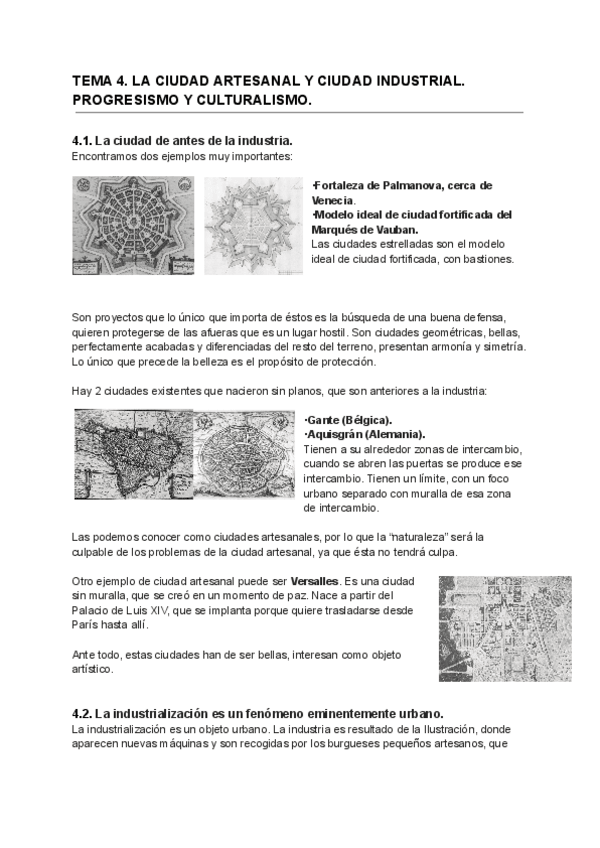 TEMA 4. LA CIUDAD ARTESANAL Y CIUDAD INDUSTRIAL. PROGRESISMO Y CULTURALISMO.

4.1. La ciudad de antes de la industria.
Encontramos dos ejemplos muy importantes:

·Fortaleza de Palmanova, cerca de Venecia.
·Modelo ideal de ciudad fortificada del Marqués de Vauban.
Las ciudades estrelladas son el modelo ideal de ciudad fortificada, con bastiones.

Son proyectos que lo único que importa de éstos es la búsqueda de una buena defensa, quieren protegerse de las afueras que es un lugar hostil. Son ciudades geométricas, bellas, perfectamente acabadas y diferenciadas del resto del terreno, presentan armonía y simetría. Lo único que precede la belleza es el propósito de protección.

Hay 2 ciudades existentes que nacieron sin planos, que son anteriores a la industria:

·Gante (Bélgica).
·Aquisgrán (Alemania).
Tienen a su alrededor zonas de intercambio, cuando se abren las puertas se produce ese intercambio. Tienen un límite, con un foco urbano separado con muralla de esa zona de intercambio.

Las podemos conocer como ciudades artesanales, por lo que la "naturaleza" será la culpable de los problemas de la ciudad artesanal, ya que ésta no tendrá culpa.

Otro ejemplo de ciudad artesanal puede ser Versalles. Es una ciudad sin muralla, que se creó en un momento de paz. Nace a partir del Palacio de Luis XIV, que se implanta porque quiere trasladarse desde París hasta allí.

Ante todo, estas ciudades han de ser bellas, interesan como objeto artístico.

4.2. La industrialización es un fenómeno eminentemente urbano.
La industrialización es un objeto urbano. La industria es resultado de la Ilustración, donde aparecen nuevas máquinas y son recogidas por los burgueses pequeños artesanos, que