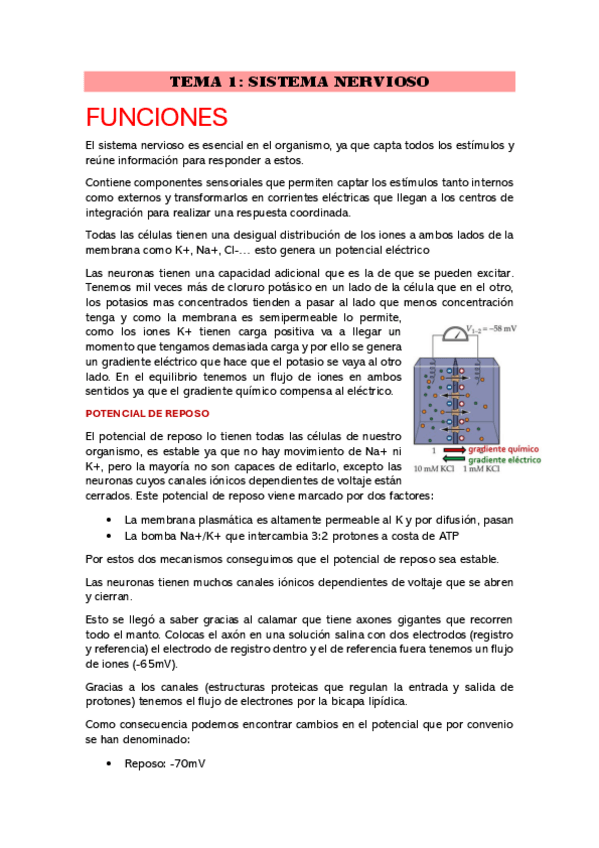 TEMA 1: SISTEMA NERVIOSO

FUNCIONES

El sistema nervioso es esencial en el organismo, ya que capta todos los estímulos y reúne información para responder a estos.

Contiene componentes sensoriales que permiten captar los estímulos tanto internos como externos y transformarlos en corrientes eléctricas que llegan a los centros de integración para realizar una respuesta coordinada.

Todas las células tienen una desigual distribución de los iones a ambos lados de la membrana como K+, Na+, Cl-… esto genera un potencial eléctrico

Las neuronas tienen una capacidad adicional que es la de que se pueden excitar. Tenemos mil veces más de cloruro potásico en un lado de la célula que en el otro, los potasios mas concentrados tienden a pasar al lado que menos concentración tenga y como la membrana es semipermeable lo permite, como los iones K+ tienen carga positiva va a llegar un momento que tengamos demasiada carga y por ello se genera un gradiente eléctrico que hace que el potasio se vaya al otro lado. En el equilibrio tenemos un flujo de iones en ambos sentidos ya que el gradiente químico compensa al eléctrico.

$V_{1-2} = -58$ mV

1

gradiente químico

gradiente eléctrico

10 mM KCl 1 mM KCl

POTENCIAL DE REPOSO

El potencial de reposo lo tienen todas las células de nuestro organismo, es estable ya que no hay movimiento de Na+ ni K+, pero la mayoría no son capaces de editarlo, excepto las neuronas cuyos canales iónicos dependientes de voltaje están cerrados. Este potencial de reposo viene marcado por dos factores:

• La membrana plasmática es altamente permeable al K y por difusión, pasan
• La bomba Na+/K+ que intercambia 3:2 protones a costa de ATP

Por estos dos mecanismos conseguimos que el potencial de reposo sea estable.

Las neuronas tienen muchos canales iónicos dependientes de voltaje que se abren y cierran.

Esto se llegó a saber gracias al calamar que tiene axones gigantes que recorren todo el manto. Colocas el axón en una solución salina con dos electrodos (registro y referencia) el electrodo de registro dentro y el de referencia fuera tenemos un flujo de iones (-65mV).

Gracias a los canales (estructuras proteicas que regulan la entrada y salida de protones) tenemos el flujo de electrones por la bicapa lipídica.

Como consecuencia podemos encontrar cambios en el potencial que por convenio se han denominado:

• Reposo: -70mV