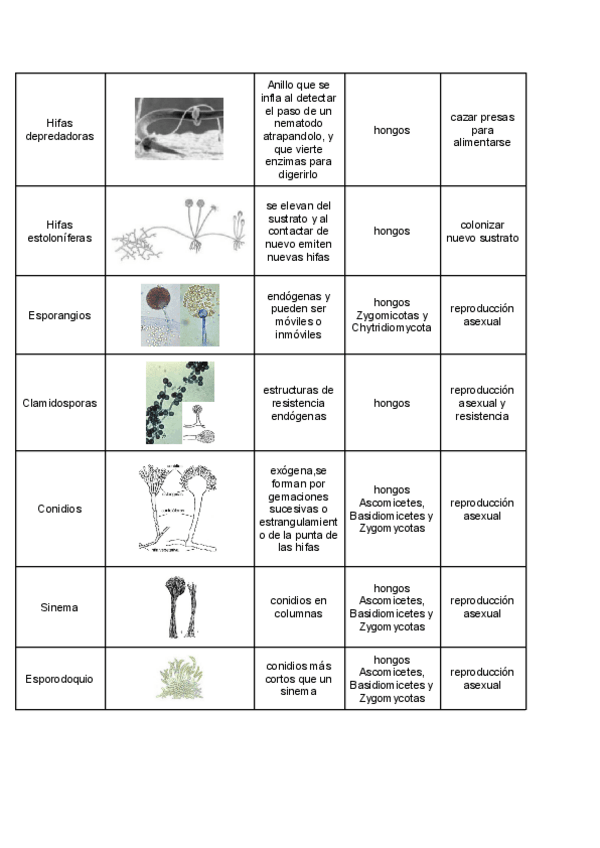 | Hifas depredadoras | | Anillo que se infla al detectar el paso de un nematodo atrapandolo, y que vierte enzimas para digerirlo | hongos | cazar presas para alimentarse |
|---|---|---|---|---|
| Hifas estoloníferas | | se elevan del sustrato y al contactar de nuevo emiten nuevas hifas | hongos | colonizar nuevo sustrato |
| Esporangios | | endógenas y pueden ser móviles o inmóviles | hongos Zygomicotas y Chytridiomycota | reproducción asexual |
| Clamidosporas | | estructuras de resistencia endógenas | hongos | reproducción asexual y resistencia |
| Conidios | | exógena,se forman por gemaciones sucesivas o estrangulamiento de la punta de las hifas | hongos Ascomicetes, Basidiomicetes y Zygomycotas | reproducción asexual |
| Sinema | | conidios en columnas | hongos Ascomicetes, Basidiomicetes y Zygomycotas | reproducción asexual |
| Esporodoquio | | conidios más cortos que un sinema | hongos Ascomicetes, Basidiomicetes y Zygomycotas | reproducción asexual |