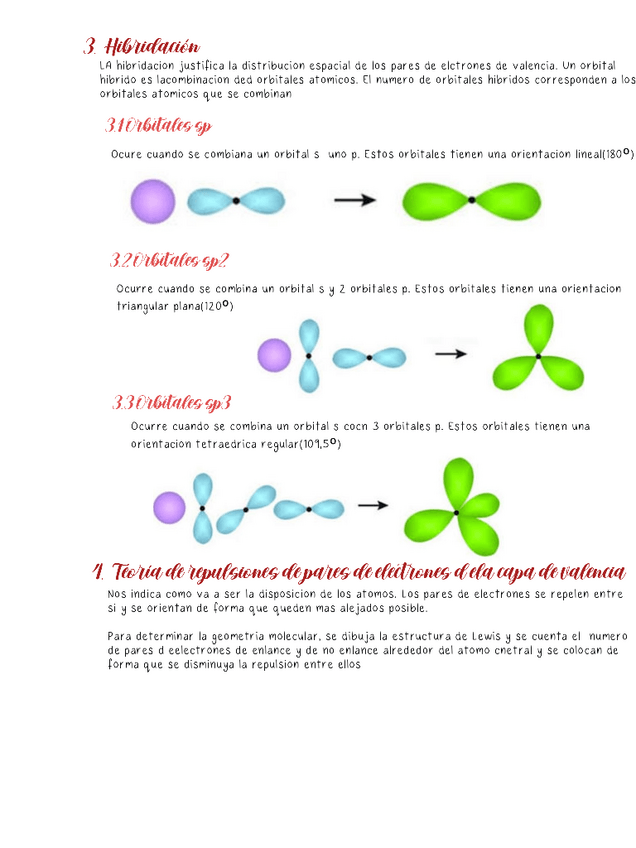 3. Hibridación
LA hibridacion justifica la distribucion espacial de los pares de elctrones de valencia. Un orbital hibrido es lacombinacion ded orbitales atomicos. El numero de orbitales hibridos corresponden a los orbitales atomicos que se combinan

3.1 Orbitales sp
Ocure cuando se combiana un orbital s uno p. Estos orbitales tienen una orientacion lineal(180º)

3.2 Orbitales sp2
Ocurre cuando se combina un orbital s y 2 orbitales p. Estos orbitales tienen una orientacion triangular plana(120º)

3.3 Orbitales sp3
Ocurre cuando se combina un orbital s cocn 3 orbitales p. Estos orbitales tienen una orientacion tetraedrica regular(109,5º)

4. Teoria de repulsiones de pares de electrones d ela capa de valencia
Nos indica como va a ser la disposicion de los atomos. Los pares de electrones se repelen entre si y se orientan de forma que queden mas alejados posible.

Para determinar la geometria molecular, se dibuja la estructura de Lewis y se cuenta el numero de pares d eelectrones de enlance y de no enlance alrededor del atomo cnetral y se colocan de forma que se disminuya la repulsion entre ellos