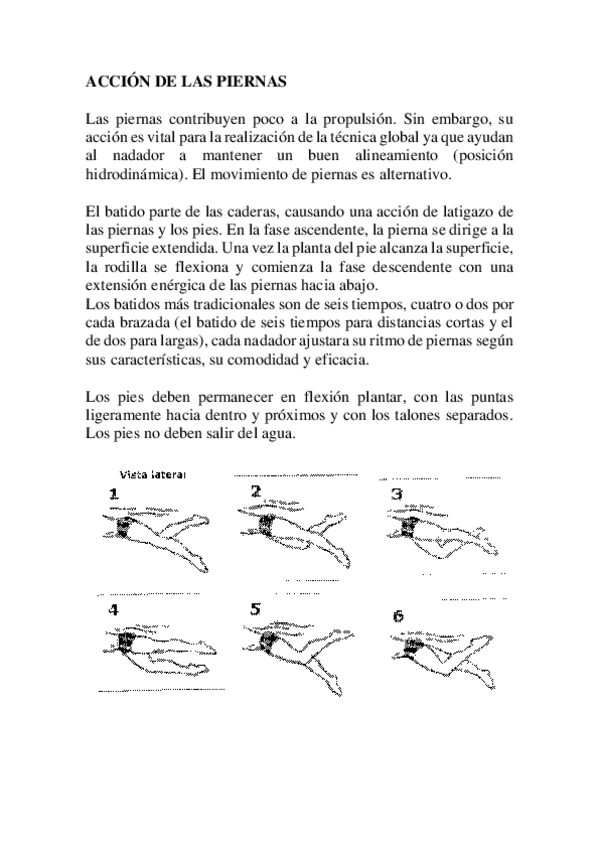 ACCIÓN DE LAS PIERNAS

Las piernas contribuyen poco a la propulsión. Sin embargo, su acción es vital para la realización de la técnica global ya que ayudan al nadador a mantener un buen alineamiento (posición hidrodinámica). El movimiento de piernas es alternativo.

El batido parte de las caderas, causando una acción de latigazo de las piernas y los pies. En la fase ascendente, la pierna se dirige a la superficie extendida. Una vez la planta del pie alcanza la superficie, la rodilla se flexiona y comienza la fase descendente con una extensión enérgica de las piernas hacia abajo.
Los batidos más tradicionales son de seis tiempos, cuatro o dos por cada brazada (el batido de seis tiempos para distancias cortas y el de dos para largas), cada nadador ajustara su ritmo de piernas según sus características, su comodidad y eficacia.

Los pies deben permanecer en flexión plantar, con las puntas ligeramente hacia dentro y próximos y con los talones separados. Los pies no deben salir del agua.

Vista lateral
1
2
3
4
5
6