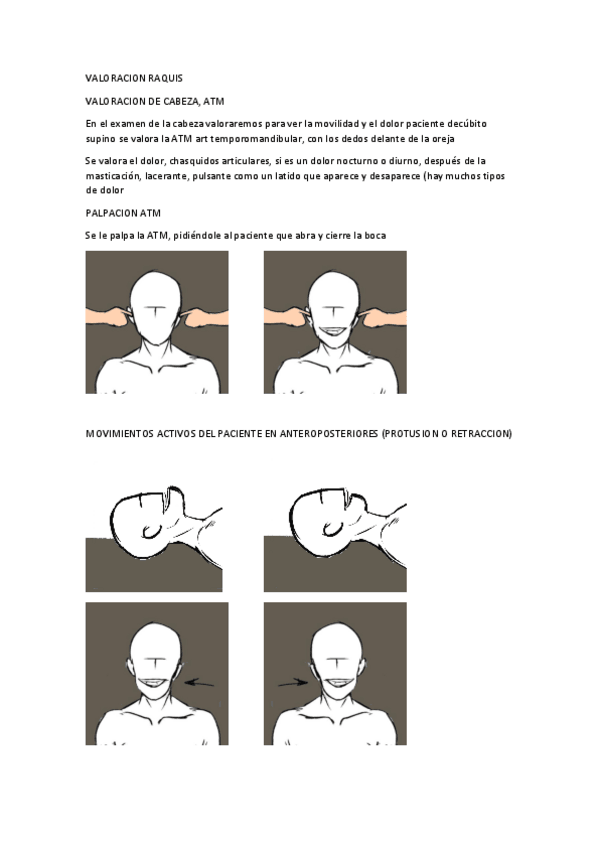 VALORACION RAQUIS

VALORACION DE CABEZA, ATM

En el examen de la cabeza valoraremos para ver la movilidad y el dolor paciente decúbito supino se valora la ATM art temporomandibular, con los dedos delante de la oreja

Se valora el dolor, chasquidos articulares, si es un dolor nocturno o diurno, después de la masticación, lacerante, pulsante como un latido que aparece y desaparece (hay muchos tipos de dolor

PALPACION ATM

Se le palpa la ATM, pidiéndole al paciente que abra y cierre la boca

MOVIMIENTOS ACTIVOS DEL PACIENTE EN ANTEROPOSTERIORES (PROTUSION O RETRACCION)