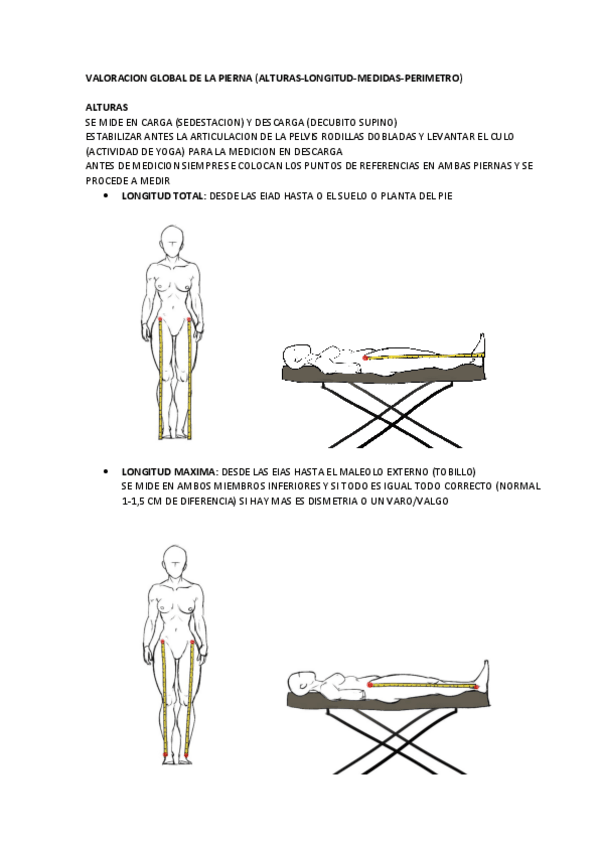 VALORACION GLOBAL DE LA PIERNA (ALTURAS-LONGITUD-MEDIDAS-PERIMETRO)

ALTURAS
SE MIDE EN CARGA (SEDESTACION) Y DESCARGA (DECUBITO SUPINO)
ESTABILIZAR ANTES LA ARTICULACION DE LA PELVIS RODILLAS DOBLADAS Y LEVANTAR EL CULO (ACTIVIDAD DE YOGA) PARA LA MEDICION EN DESCARGA
ANTES DE MEDICION SIEMPRE SE COLOCAN LOS PUNTOS DE REFERENCIAS EN AMBAS PIERNAS Y SE PROCEDE A MEDIR

• LONGITUD TOTAL: DESDE LAS EIAD HASTA O EL SUELO O PLANTA DEL PIE

• LONGITUD MAXIMA: DESDE LAS EIAS HASTA EL MALEOLO EXTERNO (TOBILLO)
SE MIDE EN AMBOS MIEMBROS INFERIORES Y SI TODO ES IGUAL TODO CORRECTO (NORMAL 1-1,5 CM DE DIFERENCIA) SI HAY MAS ES DISMETRIA O UN VARO/VALGO