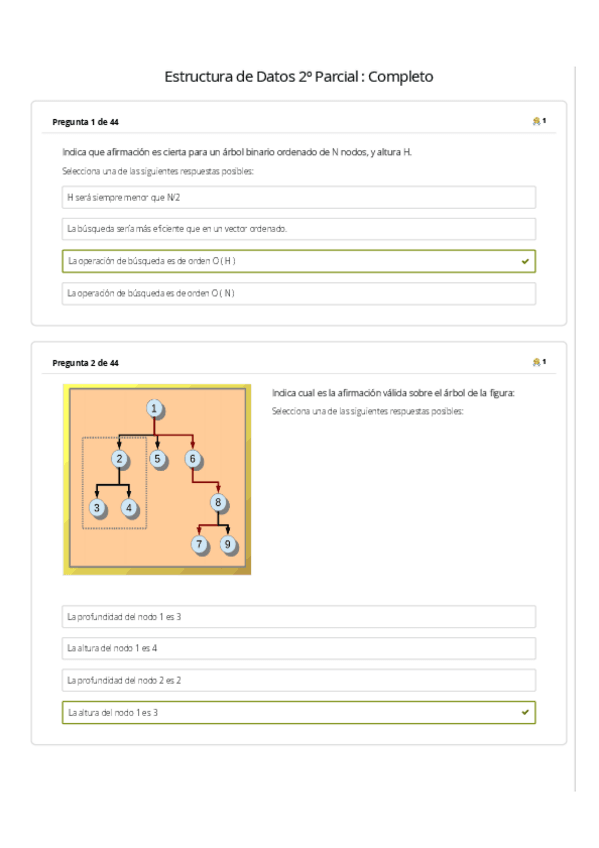 Estructura de Datos 2º Parcial : Completo

Pregunta 1 de 44

1

Indica que afirmación es cierta para un árbol binario ordenado de N nodos, y altura H.

Selecciona una de las siguientes respuestas posibles:

H será siempre menor que N/2

La búsqueda sería más eficiente que en un vector ordenado.

La operación de búsqueda es de orden O ( H )

La operación de búsqueda es de orden O ( N )

Pregunta 2 de 44

1

1
2
5
6
3
4
8
7
9

Indica cual es la afirmación válida sobre el árbol de la figura:

Selecciona una de las siguientes respuestas posibles:

La profundidad del nodo 1 es 3

La altura del nodo 1 es 4

La profundidad del nodo 2 es 2

La altura del nodo 1 es 3