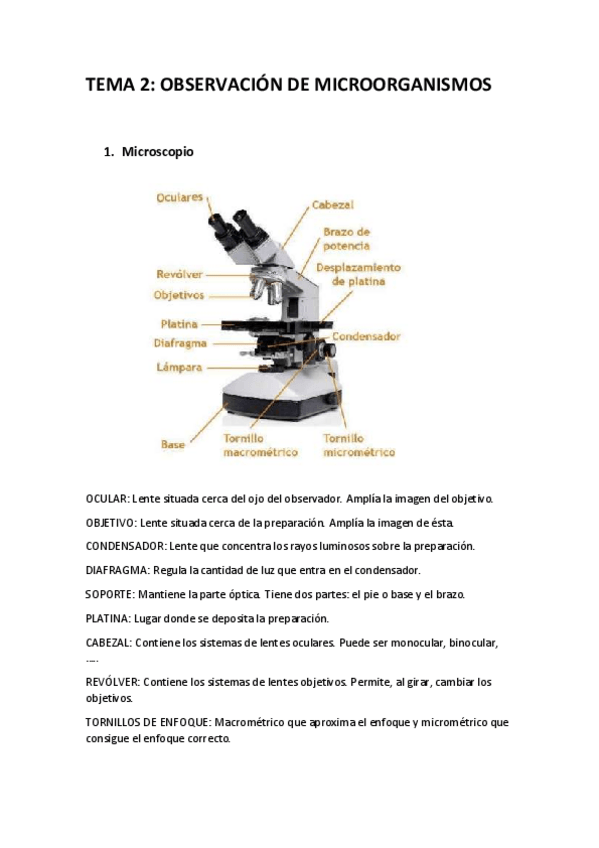 TEMA 2: OBSERVACIÓN DE MICROORGANISMOS

1. Microscopio

Oculares
Cabezal
Brazo de potencia
Revólver
Desplazamiento de platina
Objetivos
Platina
Diafragma
Condensador
Lámpara
Base
Tornillo macrométrico
Tornillo micrométrico

OCULAR: Lente situada cerca del ojo del observador. Amplía la imagen del objetivo.

OBJETIVO: Lente situada cerca de la preparación. Amplía la imagen de ésta.

CONDENSADOR: Lente que concentra los rayos luminosos sobre la preparación.

DIAFRAGMA: Regula la cantidad de luz que entra en el condensador.

SOPORTE: Mantiene la parte óptica. Tiene dos partes: el pie o base y el brazo.

PLATINA: Lugar donde se deposita la preparación.

CABEZAL: Contiene los sistemas de lentes oculares. Puede ser monocular, binocular, ….

REVÓLVER: Contiene los sistemas de lentes objetivos. Permite, al girar, cambiar los objetivos.

TORNILLOS DE ENFOQUE: Macrométrico que aproxima el enfoque y micrométrico que consigue el enfoque correcto.