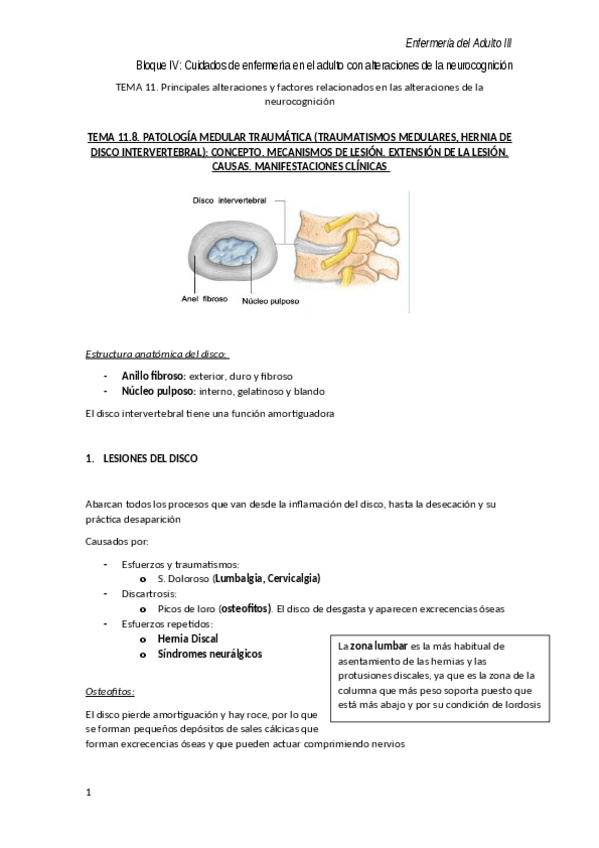 Enfermería del Adulto III

Bloque IV: Cuidados de enfermería en el adulto con alteraciones de la neurocognición

TEMA 11. Principales alteraciones y factores relacionados en las alteraciones de la neurocognición

TEMA 11.8. PATOLOGÍA MEDULAR TRAUMÁTICA (TRAUMATISMOS MEDULARES, HERNIA DE DISCO INTERVERTEBRAL): CONCEPTO. MECANISMOS DE LESIÓN. EXTENSIÓN DE LA LESIÓN. CAUSAS. MANIFESTACIONES CLÍNICAS

Disco intervertebral

Anel fibroso

Núcleo pulposo

Estructura anatómica del disco:

- Anillo fibroso: exterior, duro y fibroso
- Núcleo pulposo: interno, gelatinoso y blando

El disco intervertebral tiene una función amortiguadora

1. LESIONES DEL DISCO

Abarcan todos los procesos que van desde la inflamación del disco, hasta la desecación y su práctica desaparición

Causados por:

- Esfuerzos y traumatismos:
  o S. Doloroso (Lumbalgia, Cervicalgia)
- Discartrosis:
  o Picos de loro (osteofitos). El disco de desgasta y aparecen excrecencias óseas
- Esfuerzos repetidos:
  o Hernia Discal
  o Síndromes neurálgicos

La zona lumbar es la más habitual de asentamiento de las hernias y las protusiones discales, ya que es la zona de la columna que más peso soporta puesto que está más abajo y por su condición de lordosis

Osteofitos:

El disco pierde amortiguación y hay roce, por lo que se forman pequeños depósitos de sales cálcicas que forman excrecencias óseas y que pueden actuar comprimiendo nervios

1