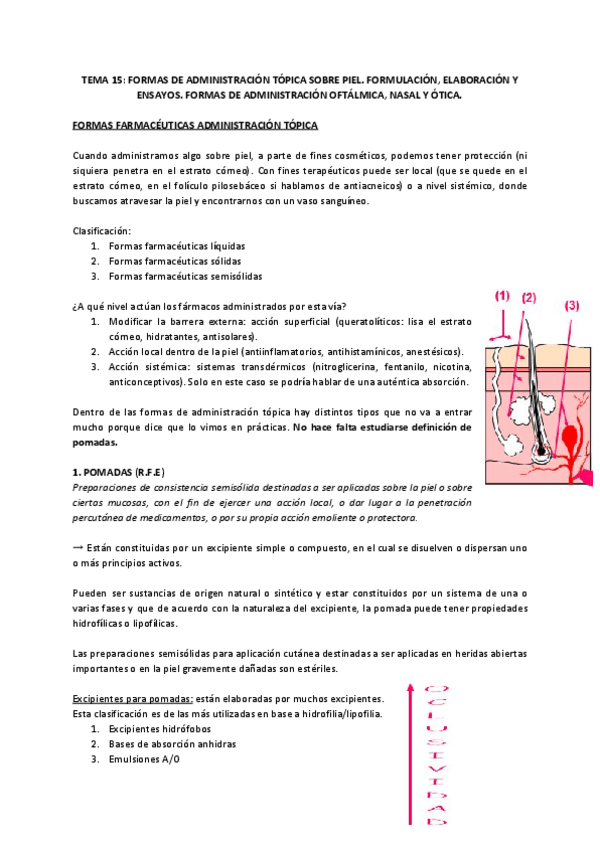 TEMA 15: FORMAS DE ADMINISTRACIÓN TÓPICA SOBRE PIEL. FORMULACIÓN, ELABORACIÓN Y ENSAYOS. FORMAS DE ADMINISTRACIÓN OFTÁLMICA, NASAL Y ÓTICA.

FORMAS FARMACÉUTICAS ADMINISTRACIÓN TÓPICA

Cuando administramos algo sobre piel, a parte de fines cosméticos, podemos tener protección (ni siquiera penetra en el estrato córneo). Con fines terapéuticos puede ser local (que se quede en el estrato córneo, en el folículo pilosebáceo si hablamos de antiacneicos) o a nivel sistémico, donde buscamos atravesar la piel y encontrarnos con un vaso sanguíneo.

Clasificación:
1. Formas farmacéuticas líquidas
2. Formas farmacéuticas sólidas
3. Formas farmacéuticas semisólidas

¿A qué nivel actúan los fármacos administrados por esta vía?
1. Modificar la barrera externa: acción superficial (queratolíticos: lisa el estrato córneo, hidratantes, antisolares).
2. Acción local dentro de la piel (antiinflamatorios, antihistamínicos, anestésicos).
3. Acción sistémica: sistemas transdérmicos (nitroglicerina, fentanilo, nicotina, anticonceptivos). Solo en este caso se podría hablar de una auténtica absorción.

(1) (2) (3)

Dentro de las formas de administración tópica hay distintos tipos que no va a entrar mucho porque dice que lo vimos en prácticas. No hace falta estudiarse definición de pomadas.

1. POMADAS (R.F.E)
Preparaciones de consistencia semisólida destinadas a ser aplicadas sobre la piel o sobre ciertas mucosas, con el fin de ejercer una acción local, o dar lugar a la penetración percutánea de medicamentos, o por su propia acción emoliente o protectora.

→ Están constituidas por un excipiente simple o compuesto, en el cual se disuelven o dispersan uno o más principios activos.

Pueden ser sustancias de origen natural o sintético y estar constituidos por un sistema de una o varias fases y que de acuerdo con la naturaleza del excipiente, la pomada puede tener propiedades hidrofílicas o lipofílicas.

Las preparaciones semisólidas para aplicación cutánea destinadas a ser aplicadas en heridas abiertas importantes o en la piel gravemente dañadas son estériles.

Excipientes para pomadas: están elaboradas por muchos excipientes.
Esta clasificación es de las más utilizadas en base a hidrofilia/lipofilia.
1. Excipientes hidrófobos
2. Bases de absorción anhidras
3. Emulsiones A/O

OCLUSIVIDAD