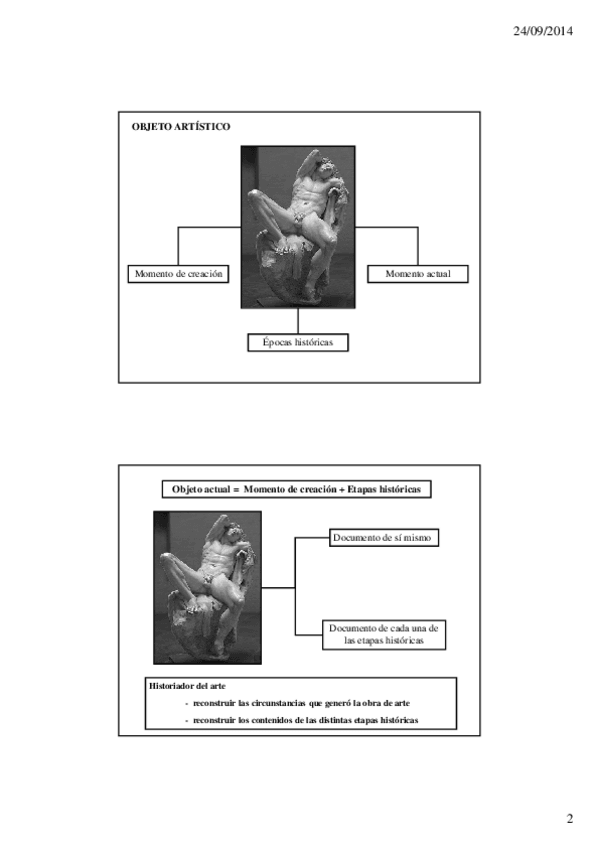 24/09/2014

OBJETO ARTÍSTICO

Momento de creación

Momento actual

Épocas históricas

Objeto actual = Momento de creación + Etapas históricas

Documento de sí mismo

Documento de cada una de las etapas históricas

Historiador del arte

- reconstruir las circunstancias que generó la obra de arte
- reconstruir los contenidos de las distintas etapas históricas

2