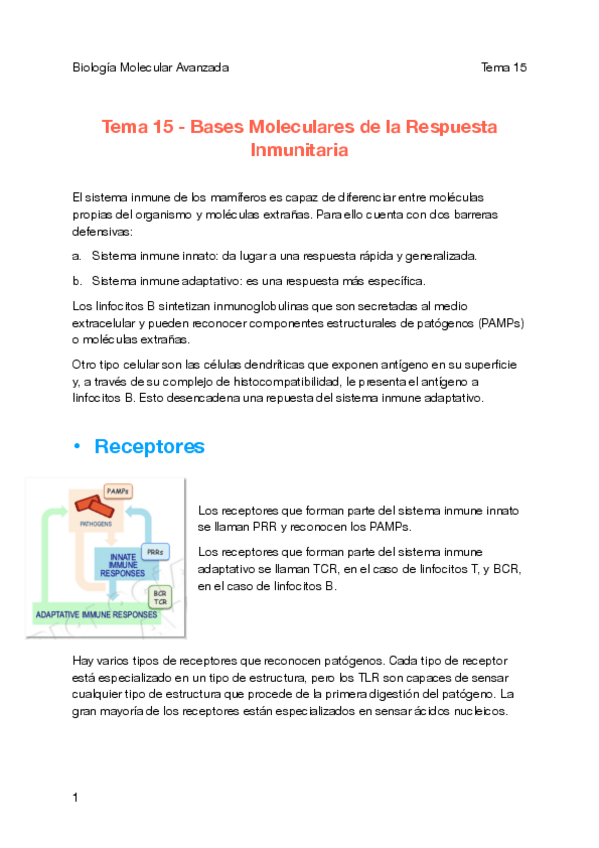 Biología Molecular Avanzada Tema 15

Tema 15 - Bases Moleculares de la Respuesta Inmunitaria

El sistema inmune de los mamíferos es capaz de diferenciar entre moléculas propias del organismo y moléculas extrañas. Para ello cuenta con dos barreras defensivas:

a. Sistema inmune innato: da lugar a una respuesta rápida y generalizada.

b. Sistema inmune adaptativo: es una respuesta más específica.

Los linfocitos B sintetizan inmunoglobulinas que son secretadas al medio extracelular y pueden reconocer componentes estructurales de patógenos (PAMPs) o moléculas extrañas.

Otro tipo celular son las células dendríticas que exponen antígeno en su superficie y, a través de su complejo de histocompatibilidad, le presenta el antígeno a linfocitos B. Esto desencadena una repuesta del sistema inmune adaptativo.

• Receptores

PAMPs
PATHOGENS
PRRs
INNATE IMMUNE RESPONSES
BCR TCR
ADAPTATIVE IMMUNE RESPONSES

Los receptores que forman parte del sistema inmune innato se llaman PRR y reconocen los PAMPs.

Los receptores que forman parte del sistema inmune adaptativo se llaman TCR, en el caso de linfocitos T, y BCR, en el caso de linfocitos B.

Hay varios tipos de receptores que reconocen patógenos. Cada tipo de receptor está especializado en un tipo de estructura, pero los TLR son capaces de sensar cualquier tipo de estructura que procede de la primera digestión del patógeno. La gran mayoría de los receptores están especializados en sensar ácidos nucleicos.

1